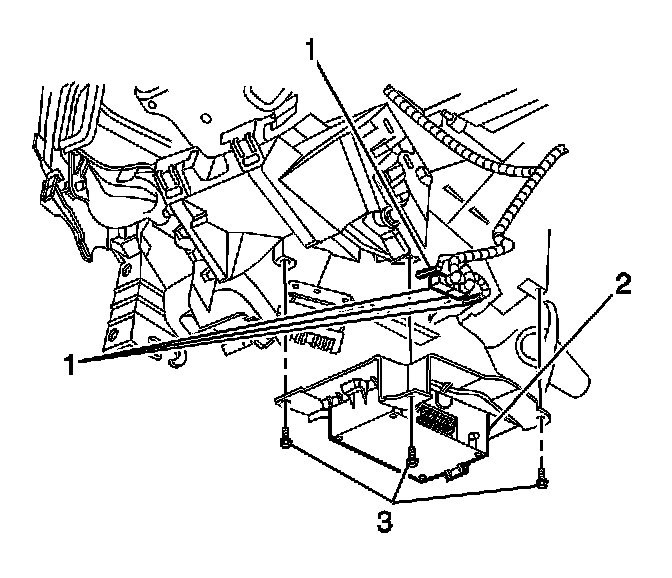 1
2
1
3