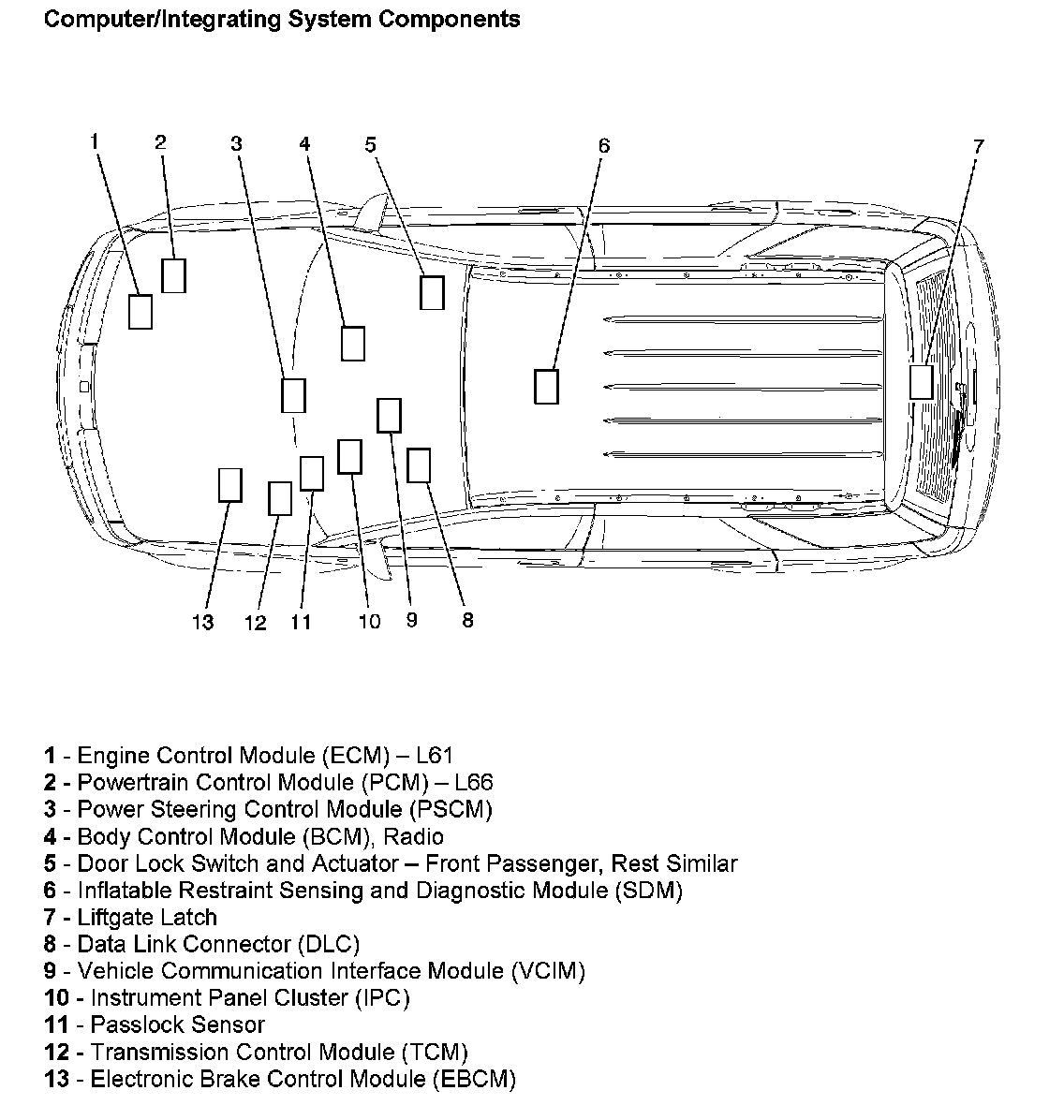 Computer/Integrating System Components

1
2
3
4
5
6
7
13
12
11
10
9
8

1 - Engine Control Module (ECM) – L61
2 - Powertrain Control Module (PCM) – L66
3 - Power Steering Control Module (PSCM)
4 - Body Control Module (BCM), Radio
5 - Door Lock Switch and Actuator – Front Passenger, Rest Similar
6 - Inflatable Restraint Sensing and Diagnostic Module (SDM)
7 - Liftgate Latch
8 - Data Link Connector (DLC)
9 - Vehicle Communication Interface Module (VCIM)
10 - Instrument Panel Cluster (IPC)
11 - Passlock Sensor
12 - Transmission Control Module (TCM)
13 - Electronic Brake Control Module (EBCM)