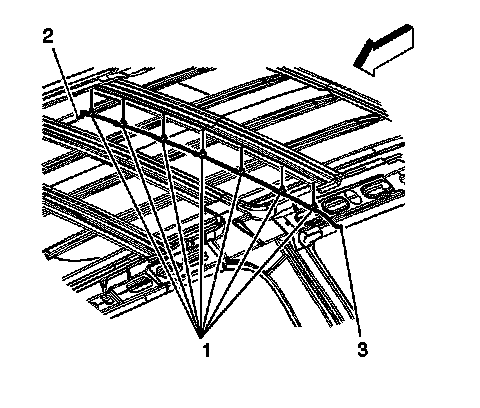 2
1
3