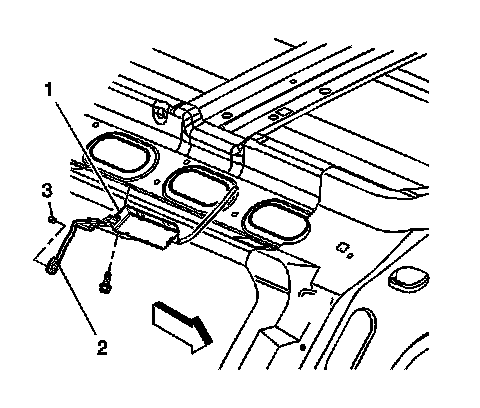 1
3
2