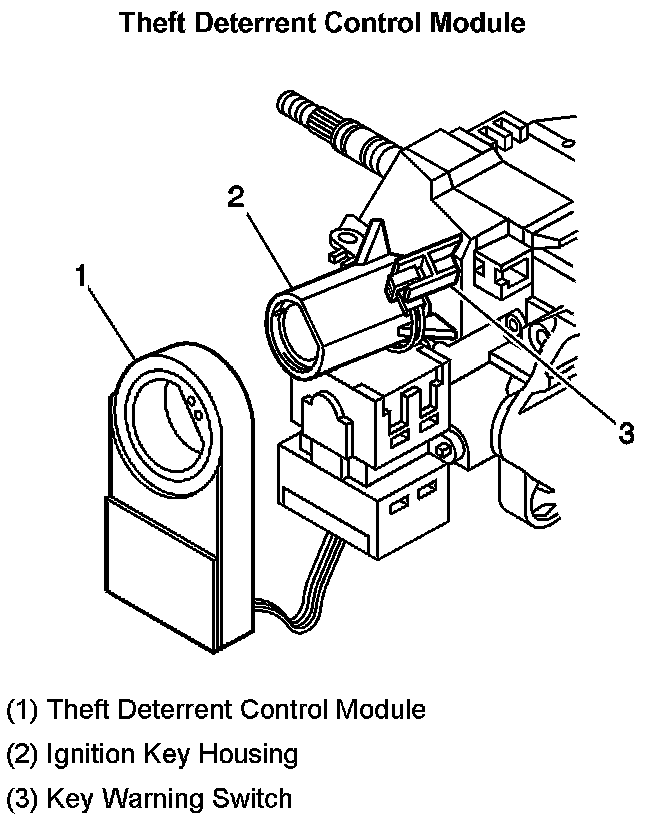 Theft Deterrent Control Module

2

1

3

(1) Theft Deterrent Control Module

(2) Ignition Key Housing

(3) Key Warning Switch