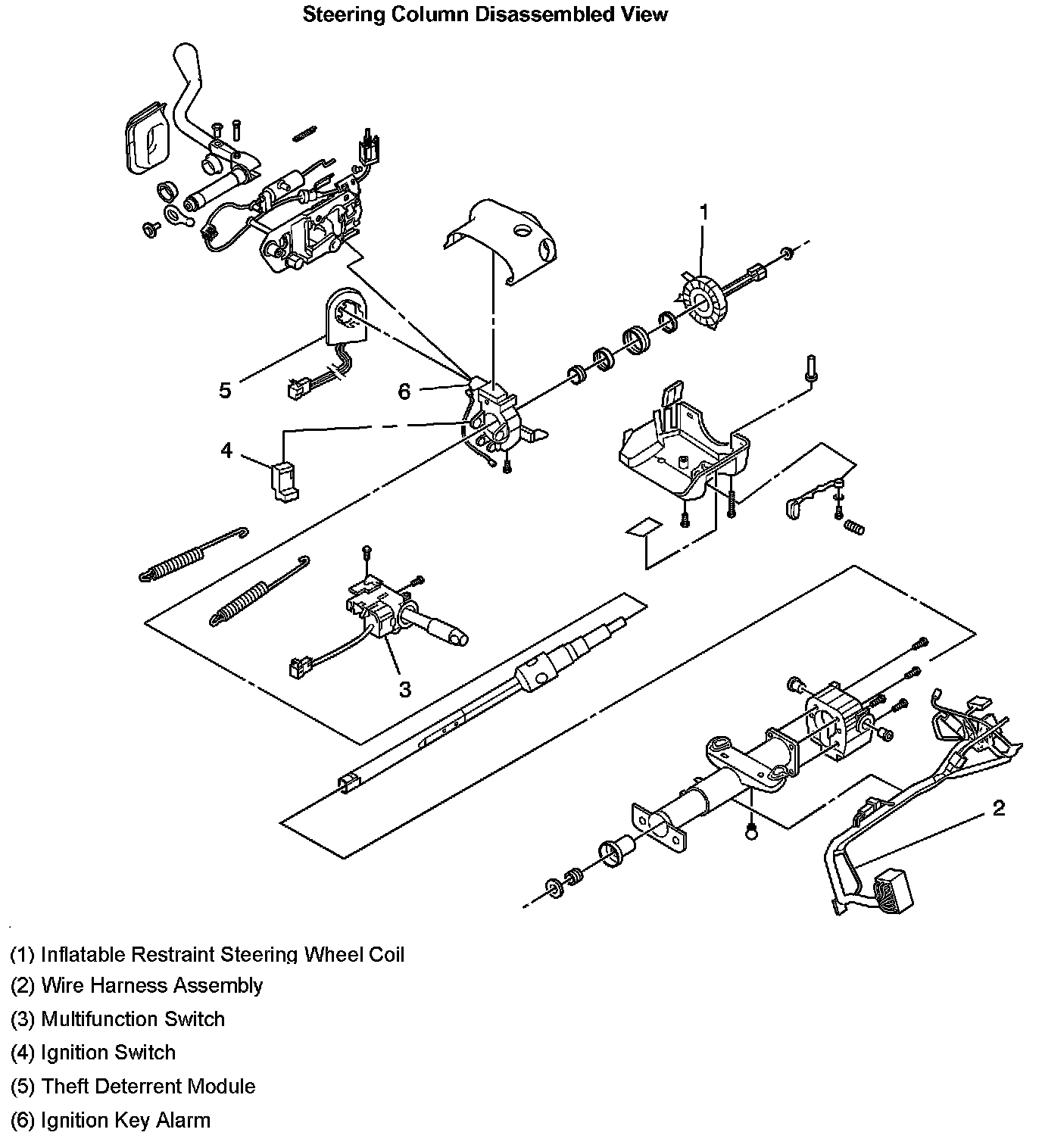 Steering Column Disassembled View

1

5

6

4

3

2

(1) Inflatable Restraint Steering Wheel Coil

(2) Wire Harness Assembly

(3) Multifunction Switch

(4) Ignition Switch

(5) Theft Deterrent Module

(6) Ignition Key Alarm