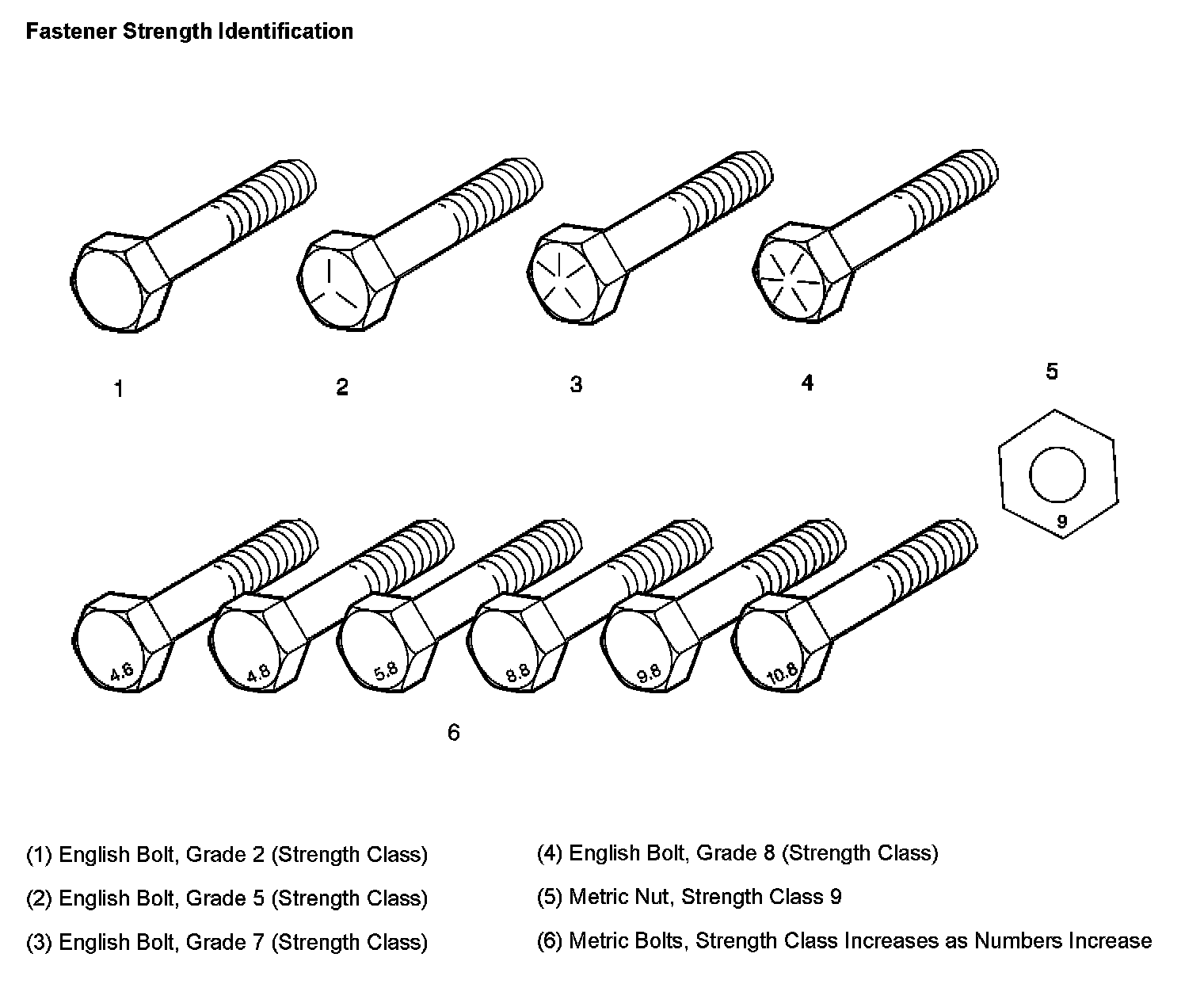 Fastener Strength Identification

1

2

3

4

5

9

4.6

4.8

5.8

8.8

9.8

10.8

6

(1) English Bolt, Grade 2 (Strength Class)

(2) English Bolt, Grade 5 (Strength Class)

(3) English Bolt, Grade 7 (Strength Class)

(4) English Bolt, Grade 8 (Strength Class)

(5) Metric Nut, Strength Class 9

(6) Metric Bolts, Strength Class Increases as Numbers Increase