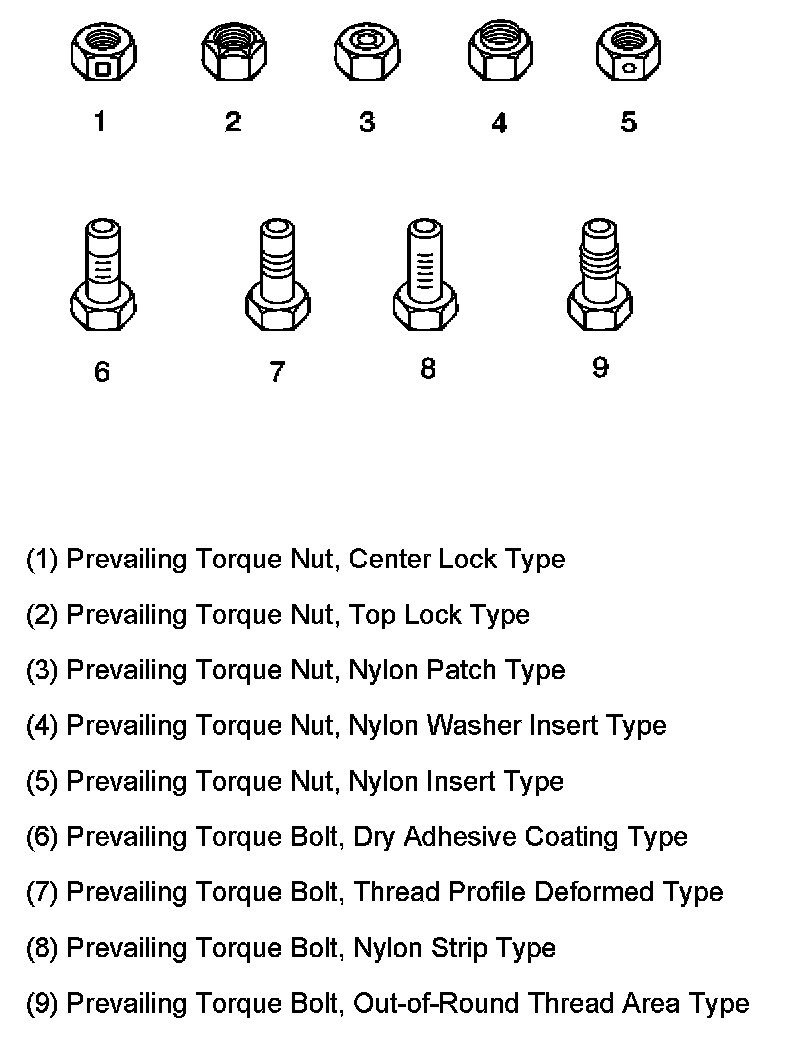 1 2 3 4 5

6 7 8 9

(1) Prevailing Torque Nut, Center Lock Type

(2) Prevailing Torque Nut, Top Lock Type

(3) Prevailing Torque Nut, Nylon Patch Type

(4) Prevailing Torque Nut, Nylon Washer Insert Type

(5) Prevailing Torque Nut, Nylon Insert Type

(6) Prevailing Torque Bolt, Dry Adhesive Coating Type

(7) Prevailing Torque Bolt, Thread Profile Deformed Type

(8) Prevailing Torque Bolt, Nylon Strip Type

(9) Prevailing Torque Bolt, Out-of-Round Thread Area Type