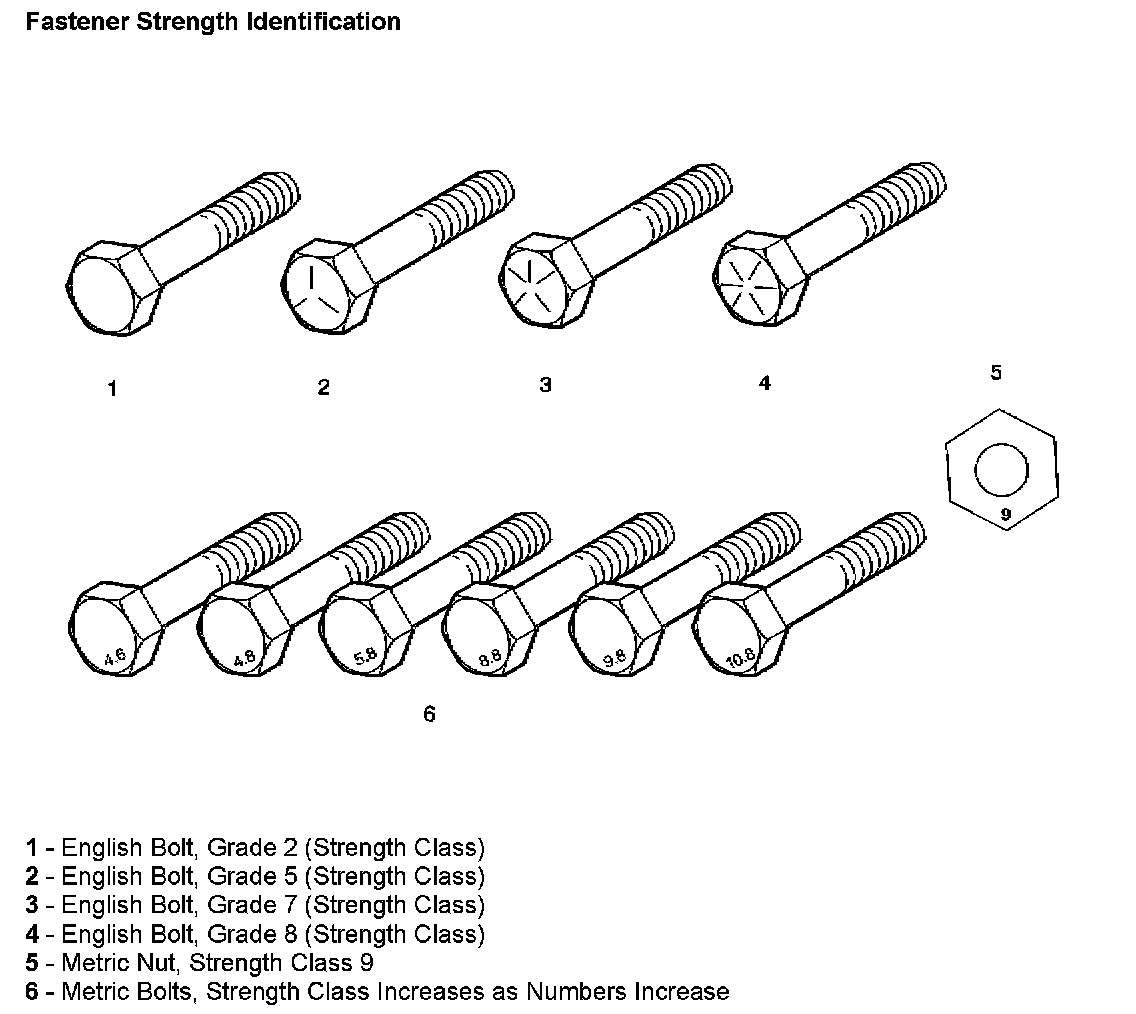 Fastener Strength Identification

1

2

3

4

5

9

4.6

4.8

5.8

8.8

9.8

10.8

6

1 - English Bolt, Grade 2 (Strength Class)
2 - English Bolt, Grade 5 (Strength Class)
3 - English Bolt, Grade 7 (Strength Class)
4 - English Bolt, Grade 8 (Strength Class)
5 - Metric Nut, Strength Class 9
6 - Metric Bolts, Strength Class Increases as Numbers Increase