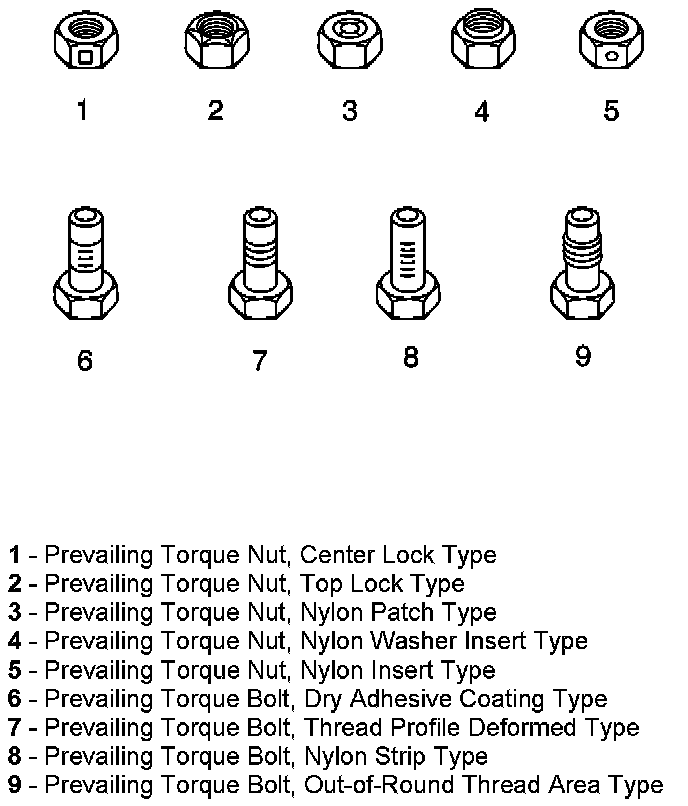 1 2 3 4 5

6 7 8 9

1 - Prevailing Torque Nut, Center Lock Type
2 - Prevailing Torque Nut, Top Lock Type
3 - Prevailing Torque Nut, Nylon Patch Type
4 - Prevailing Torque Nut, Nylon Washer Insert Type
5 - Prevailing Torque Nut, Nylon Insert Type
6 - Prevailing Torque Bolt, Dry Adhesive Coating Type
7 - Prevailing Torque Bolt, Thread Profile Deformed Type
8 - Prevailing Torque Bolt, Nylon Strip Type
9 - Prevailing Torque Bolt, Out-of-Round Thread Area Type