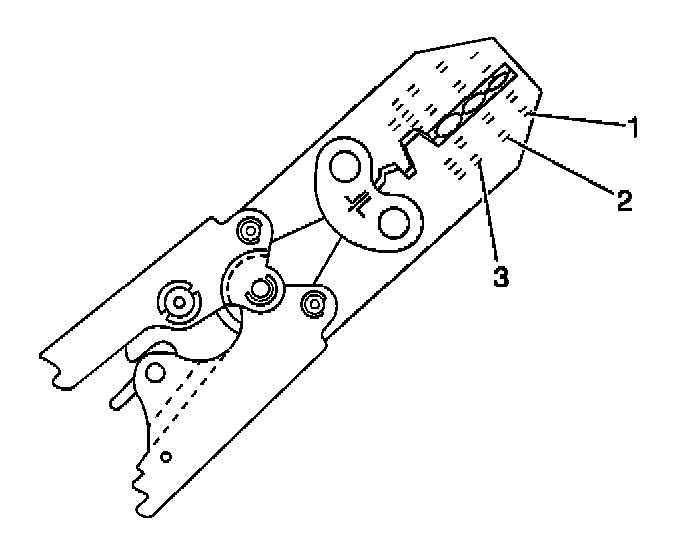 1
2
3