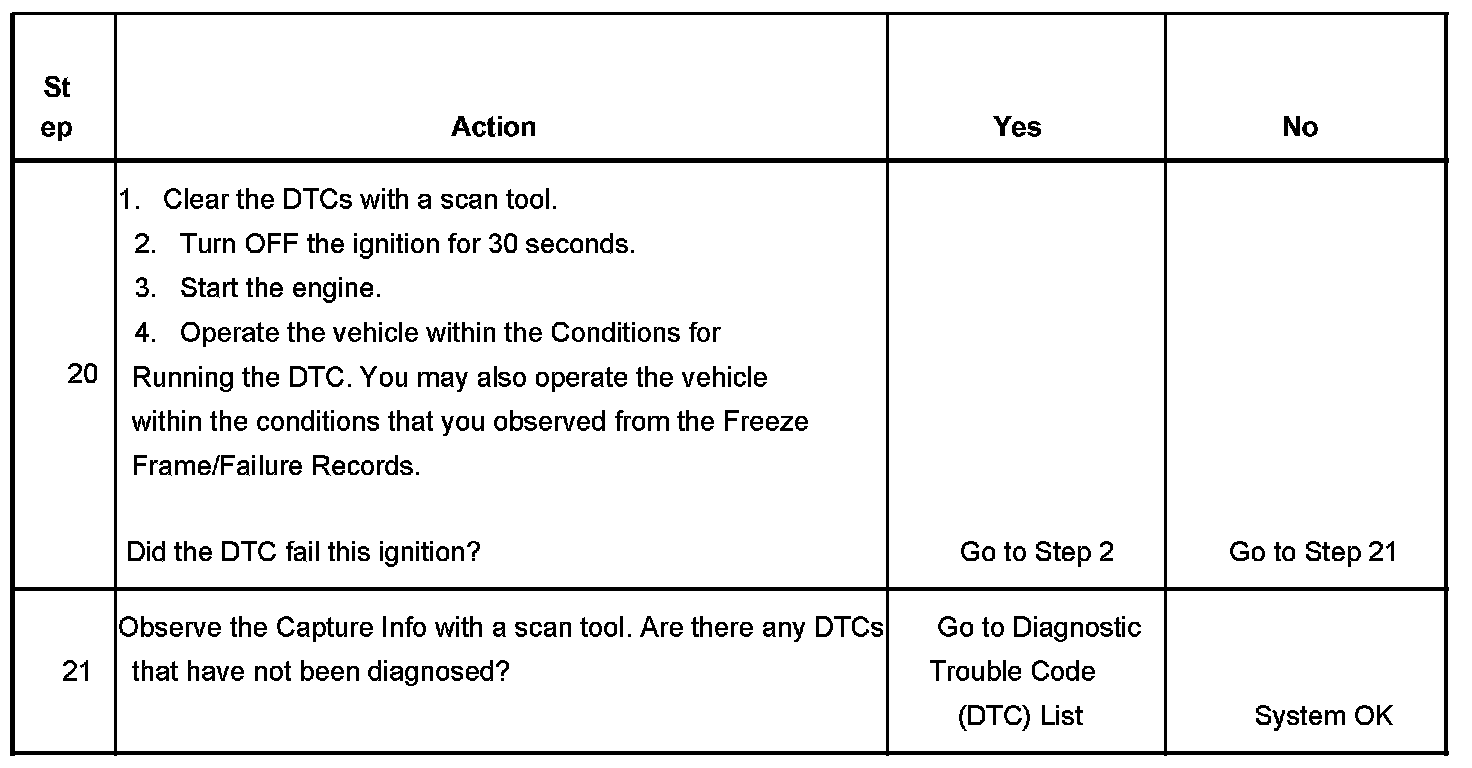 | Step | Action | Yes | No |
|---|---|---|---|
| 20 | 1. Clear the DTCs with a scan tool. 2. Turn OFF the ignition for 30 seconds. 3. Start the engine. 4. Operate the vehicle within the Conditions for Running the DTC. You may also operate the vehicle within the conditions that you observed from the Freeze Frame/Failure Records. Did the DTC fail this ignition? | Go to Step 2 | Go to Step 21 |
| 21 | Observe the Capture Info with a scan tool. Are there any DTCs that have not been diagnosed? | Go to Diagnostic Trouble Code (DTC) List | System OK |