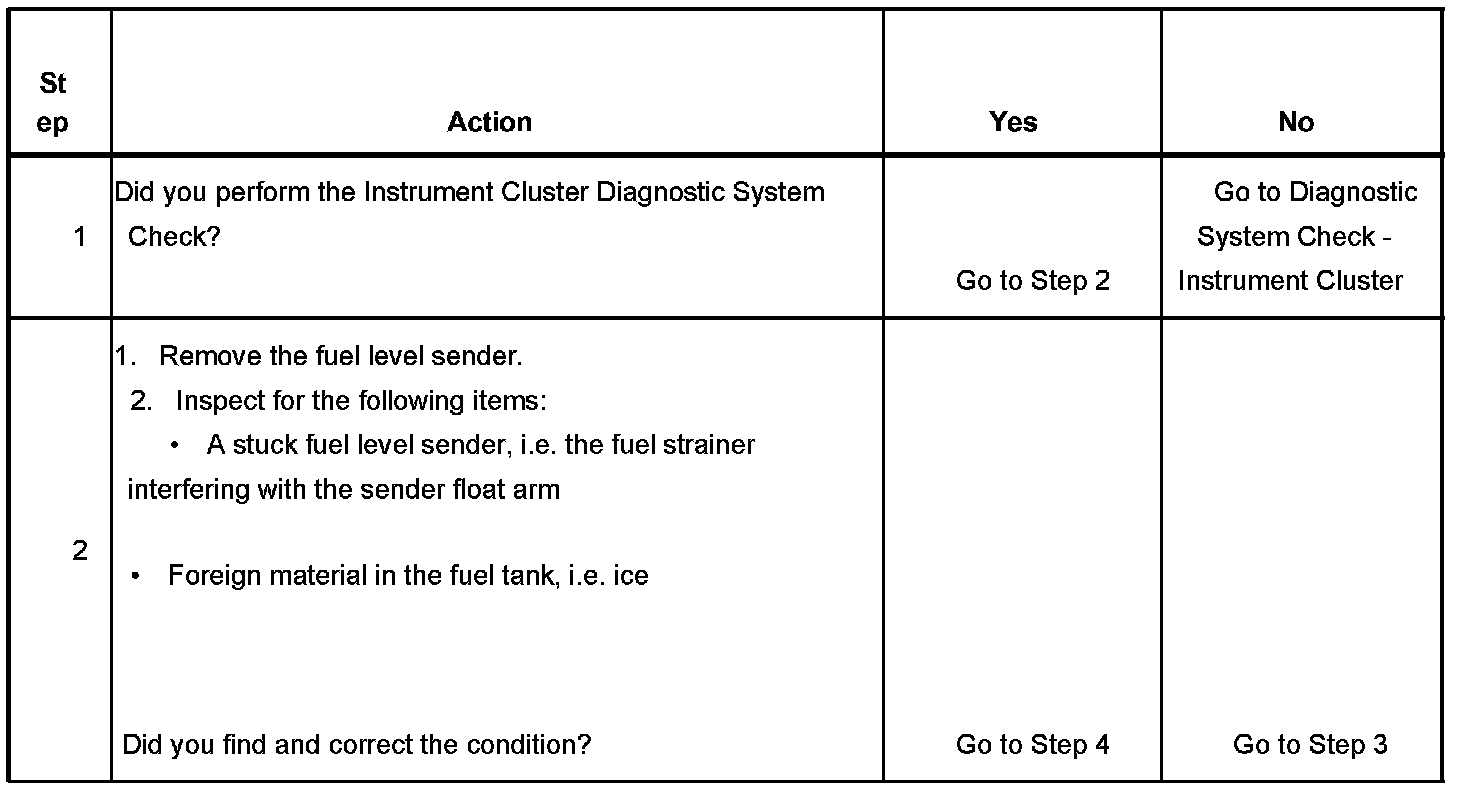 | Step | Action | Yes | No |
|---|---|---|---|
| 1 | Did you perform the Instrument Cluster Diagnostic System Check? | Go to Step 2 | Go to Diagnostic System Check - Instrument Cluster |
| 2 | 1. Remove the fuel level sender. 2. Inspect for the following items: • A stuck fuel level sender, i.e. the fuel strainer interfering with the sender float arm • Foreign material in the fuel tank, i.e. ice Did you find and correct the condition? | Go to Step 4 | Go to Step 3 |