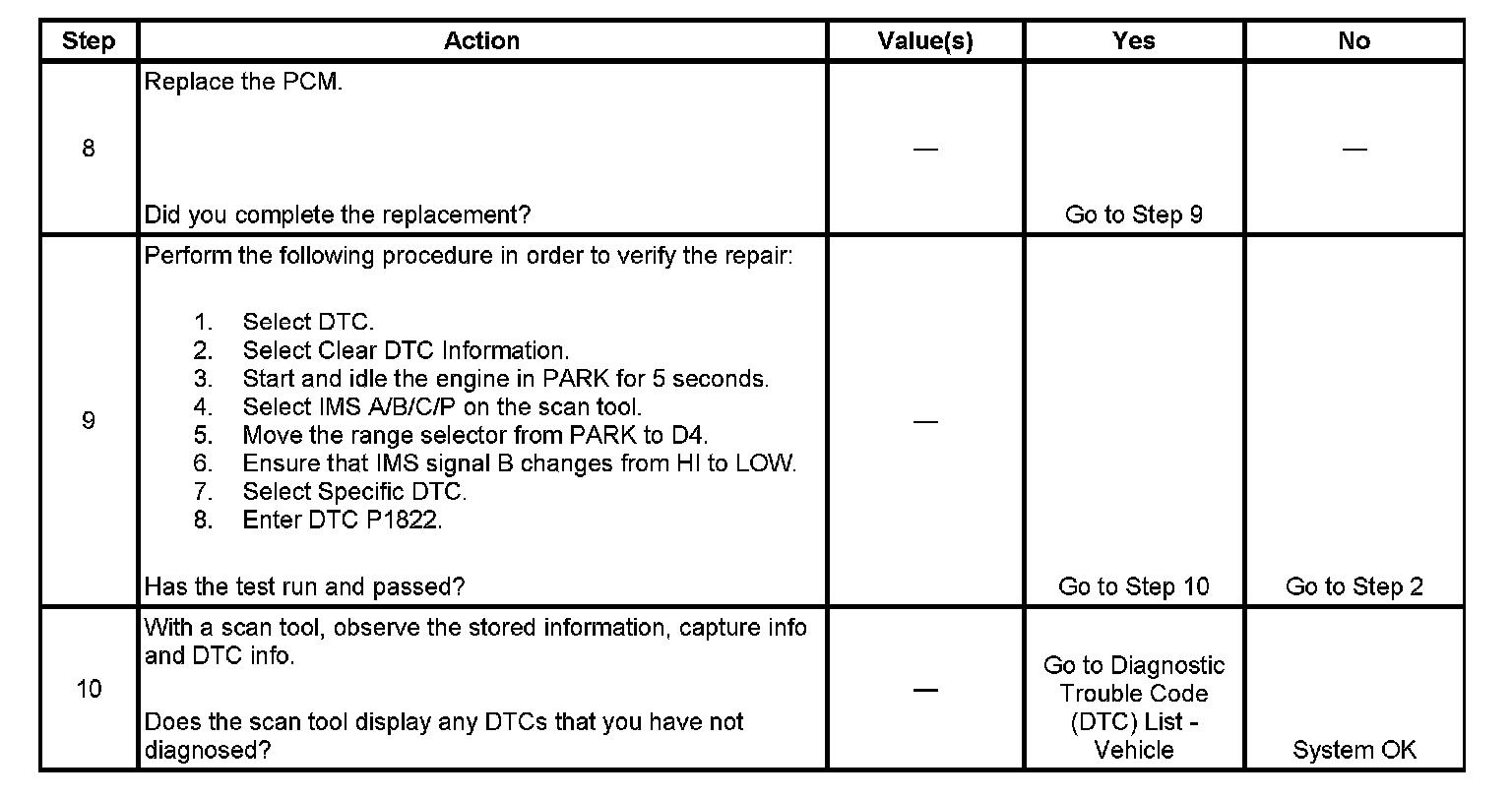 | Step | Action | Value(s) | Yes | No |
|---|---|---|---|---|
| 8 | Replace the PCM.<br><br>Did you complete the replacement? | — | Go to Step 9 | — |
| 9 | Perform the following procedure in order to verify the repair:<br><br>1. Select DTC.<br>2. Select Clear DTC Information.<br>3. Start and idle the engine in PARK for 5 seconds.<br>4. Select IMS A/B/C/P on the scan tool.<br>5. Move the range selector from PARK to D4.<br>6. Ensure that IMS signal B changes from HI to LOW.<br>7. Select Specific DTC.<br>8. Enter DTC P1822.<br><br>Has the test run and passed? | — | Go to Step 10 | Go to Step 2 |
| 10 | With a scan tool, observe the stored information, capture info and DTC info.<br><br>Does the scan tool display any DTCs that you have not diagnosed? | — | Go to Diagnostic Trouble Code (DTC) List - Vehicle | System OK |