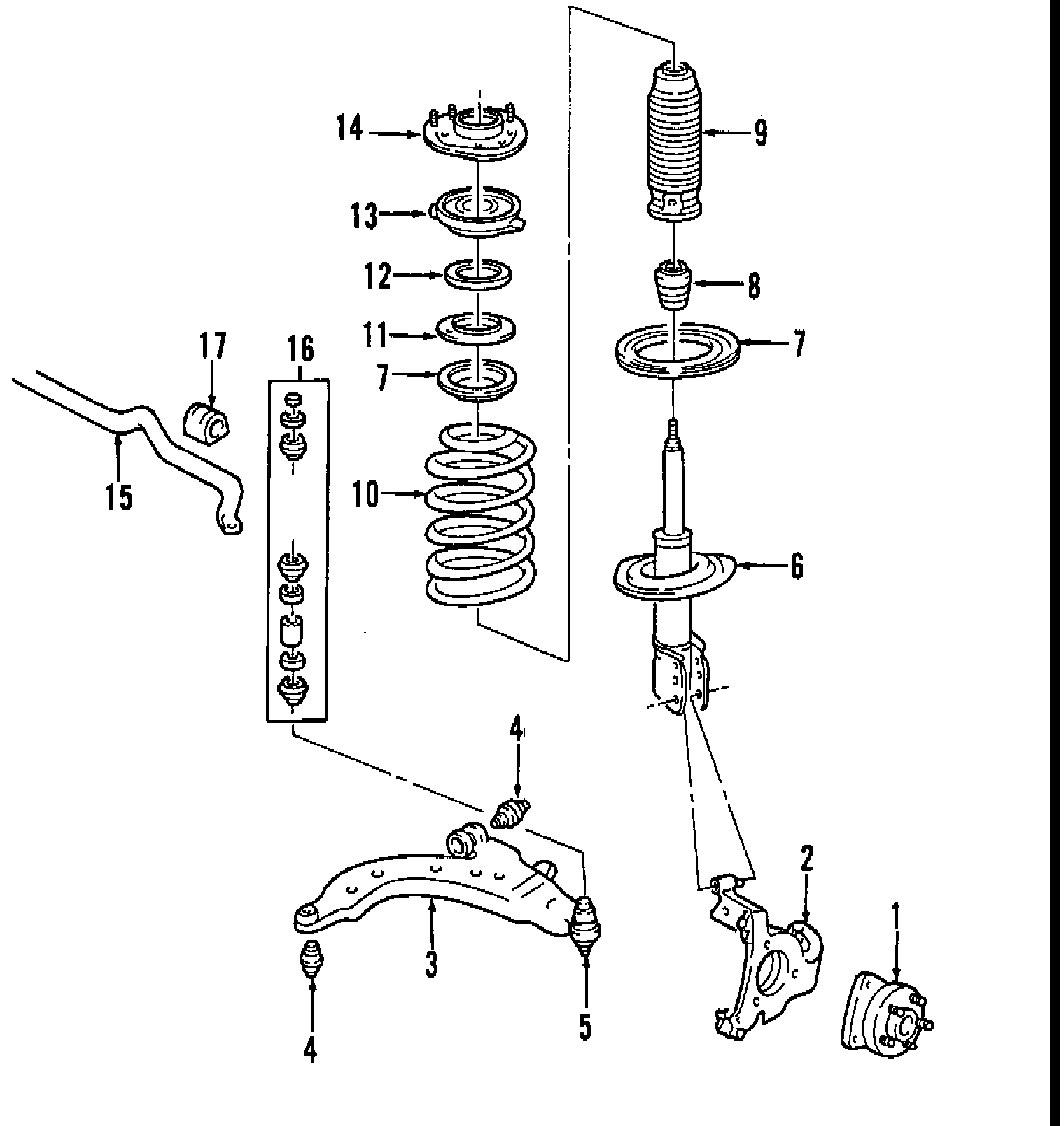 14
9
13
12
8
11
7
7
17
16
15
10
6
4
2
3
1
5
4