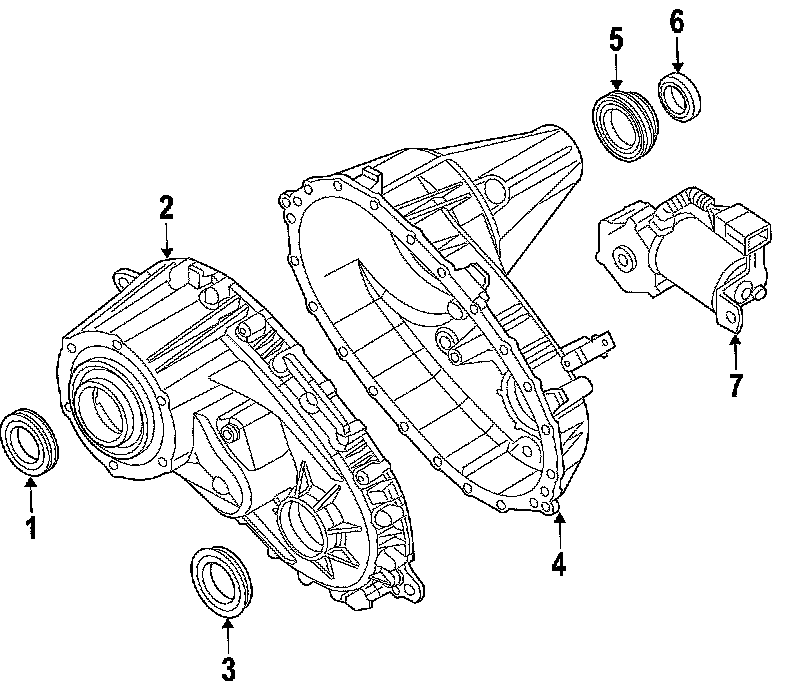 5
6
2
7
1
4
3