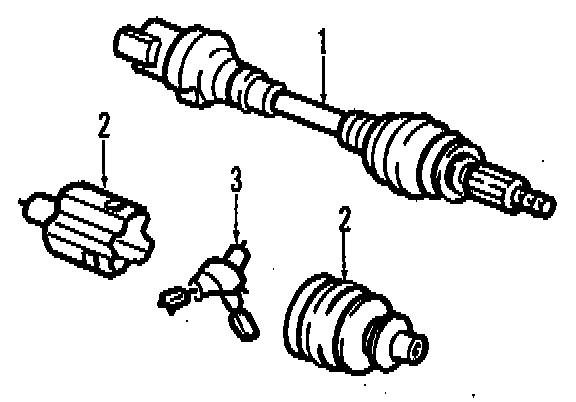 1
2
3
2