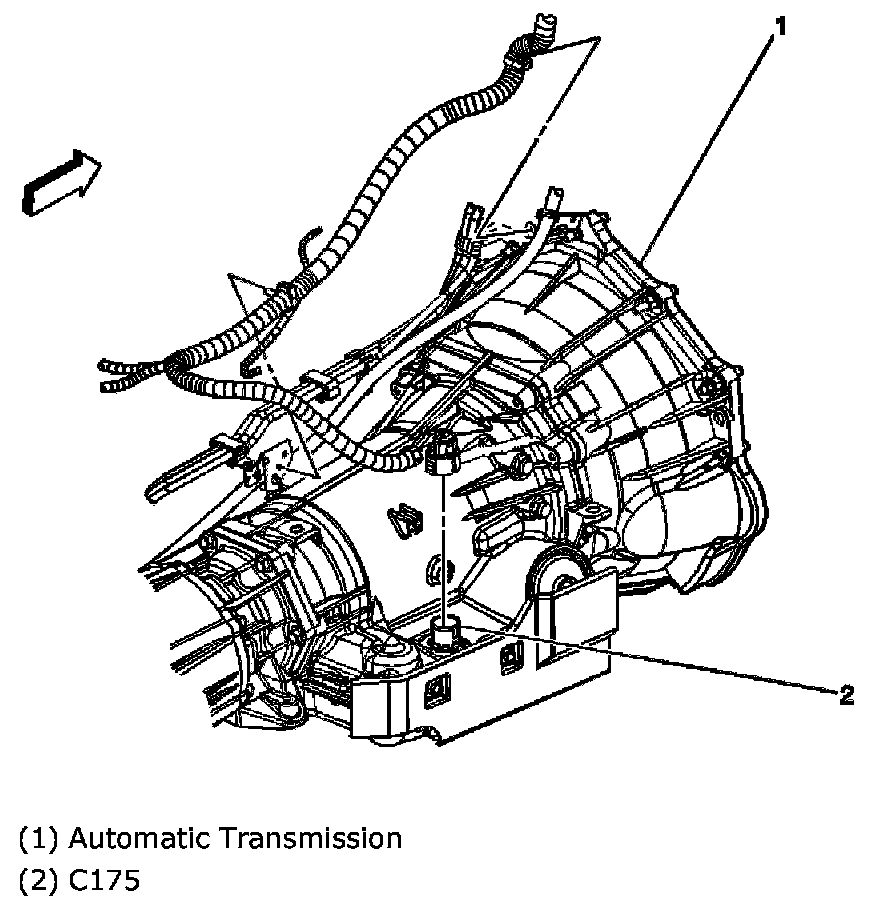 1

2

(1) Automatic Transmission
(2) C175