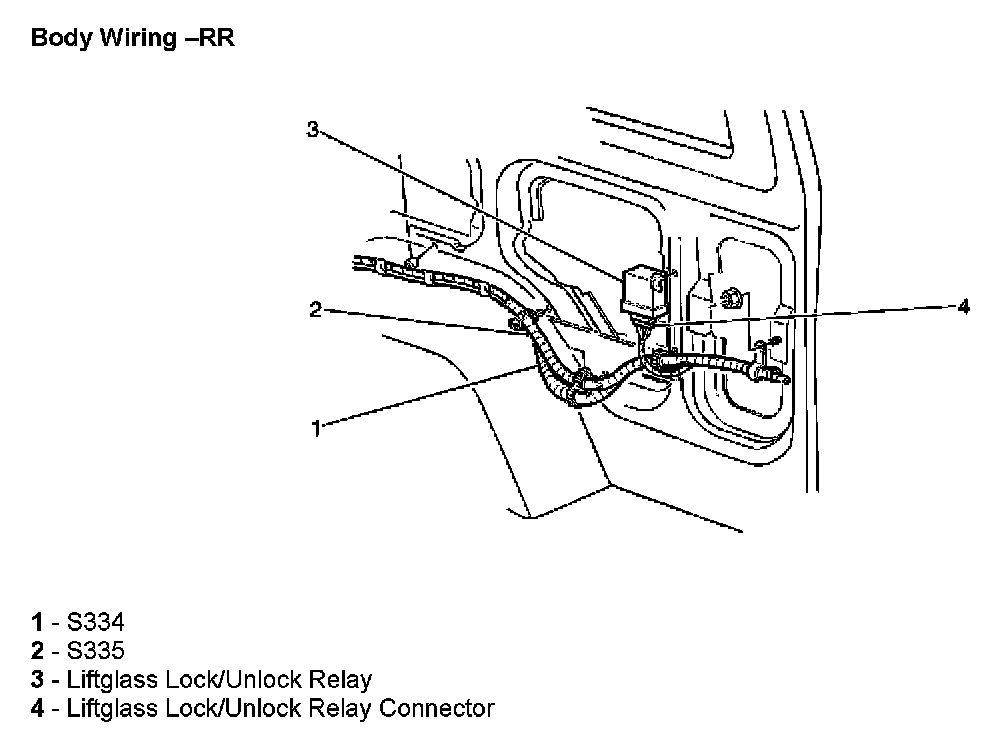 Body Wiring –RR

3

2

4

1

1 - S334
2 - S335
3 - Liftglass Lock/Unlock Relay
4 - Liftglass Lock/Unlock Relay Connector