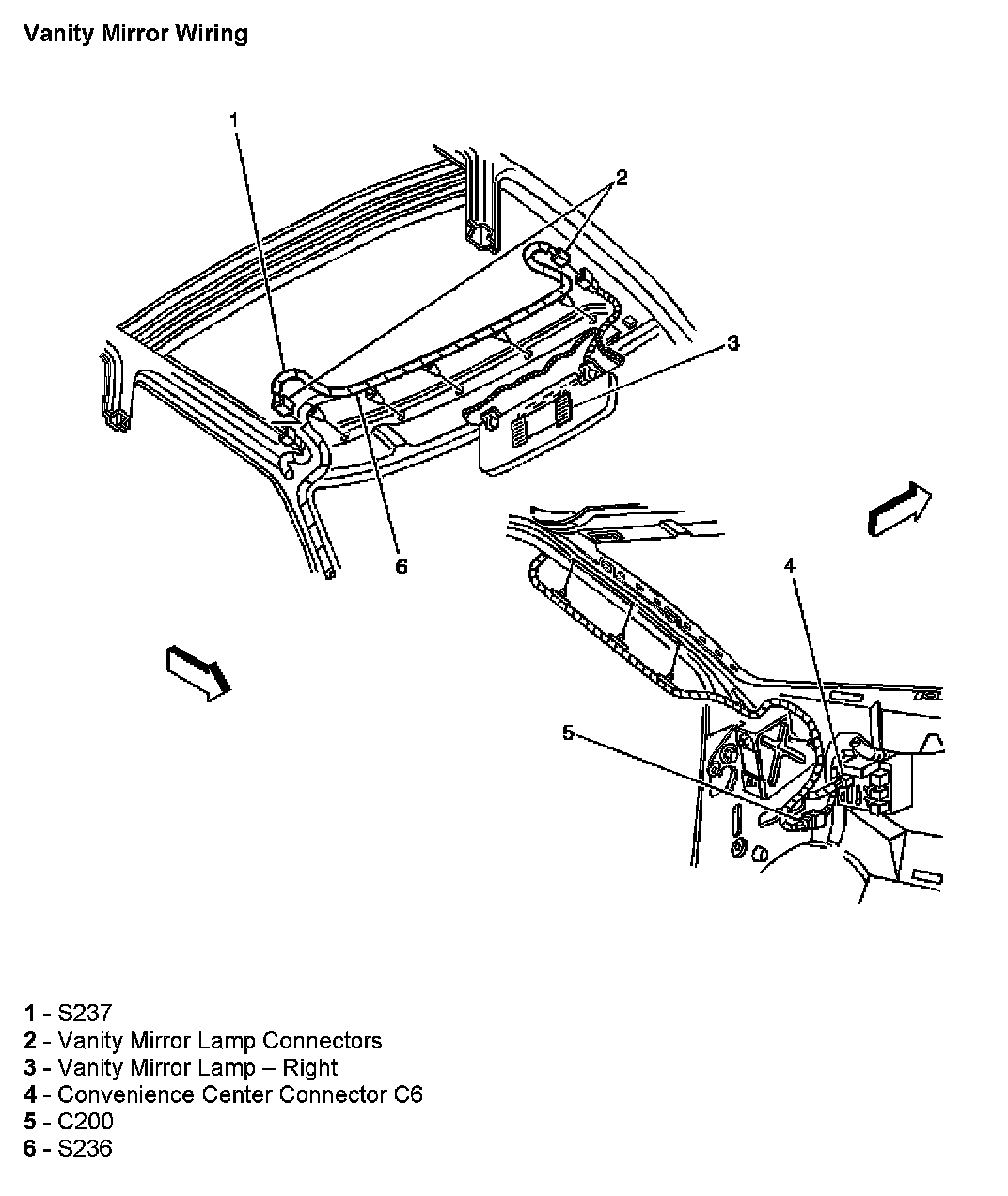 Vanity Mirror Wiring

1

2

3

6

4

5

1 - S237
2 - Vanity Mirror Lamp Connectors
3 - Vanity Mirror Lamp – Right
4 - Convenience Center Connector C6
5 - C200
6 - S236