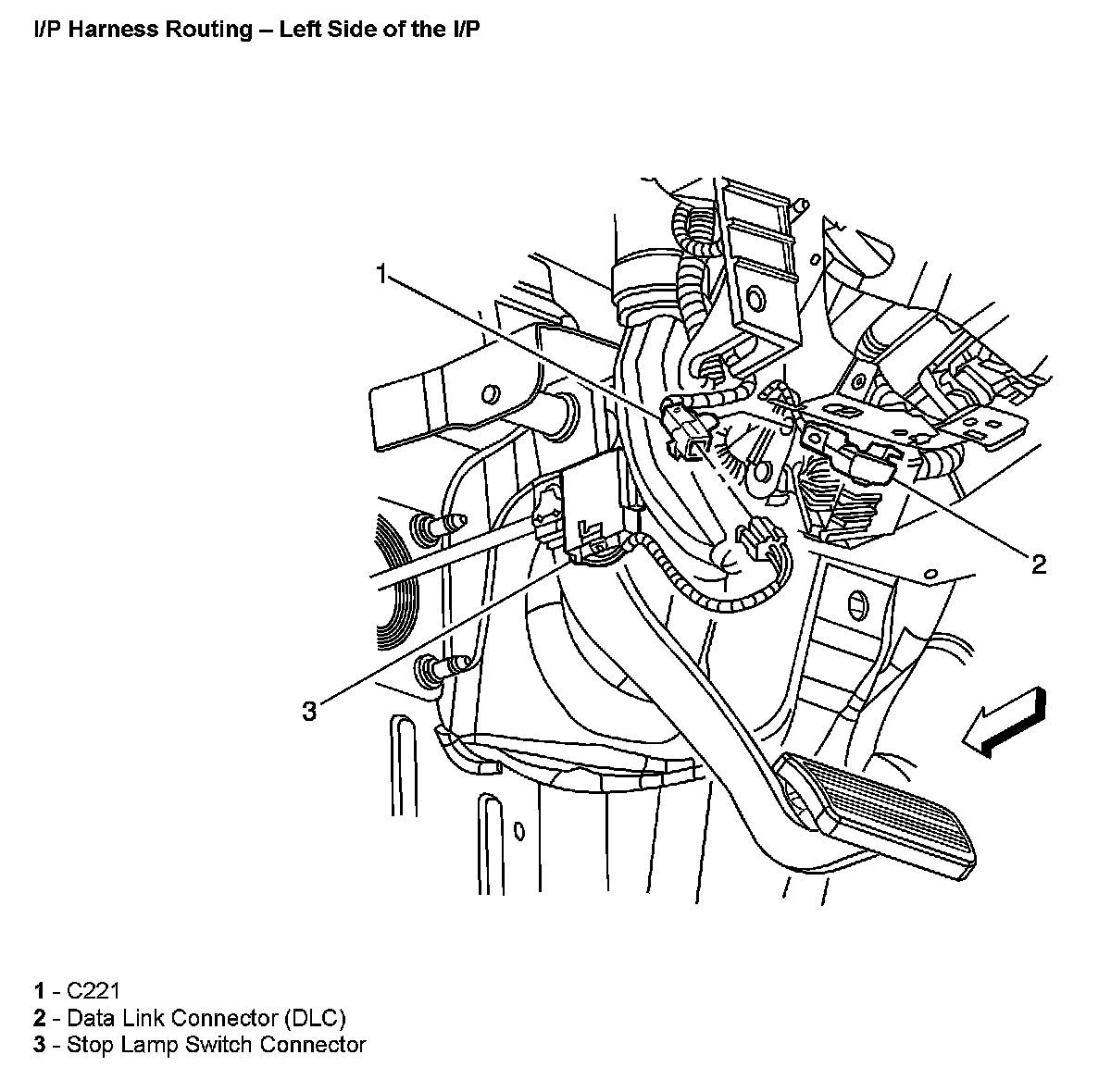 I/P Harness Routing – Left Side of the I/P

1

2

3

1 - C221
2 - Data Link Connector (DLC)
3 - Stop Lamp Switch Connector