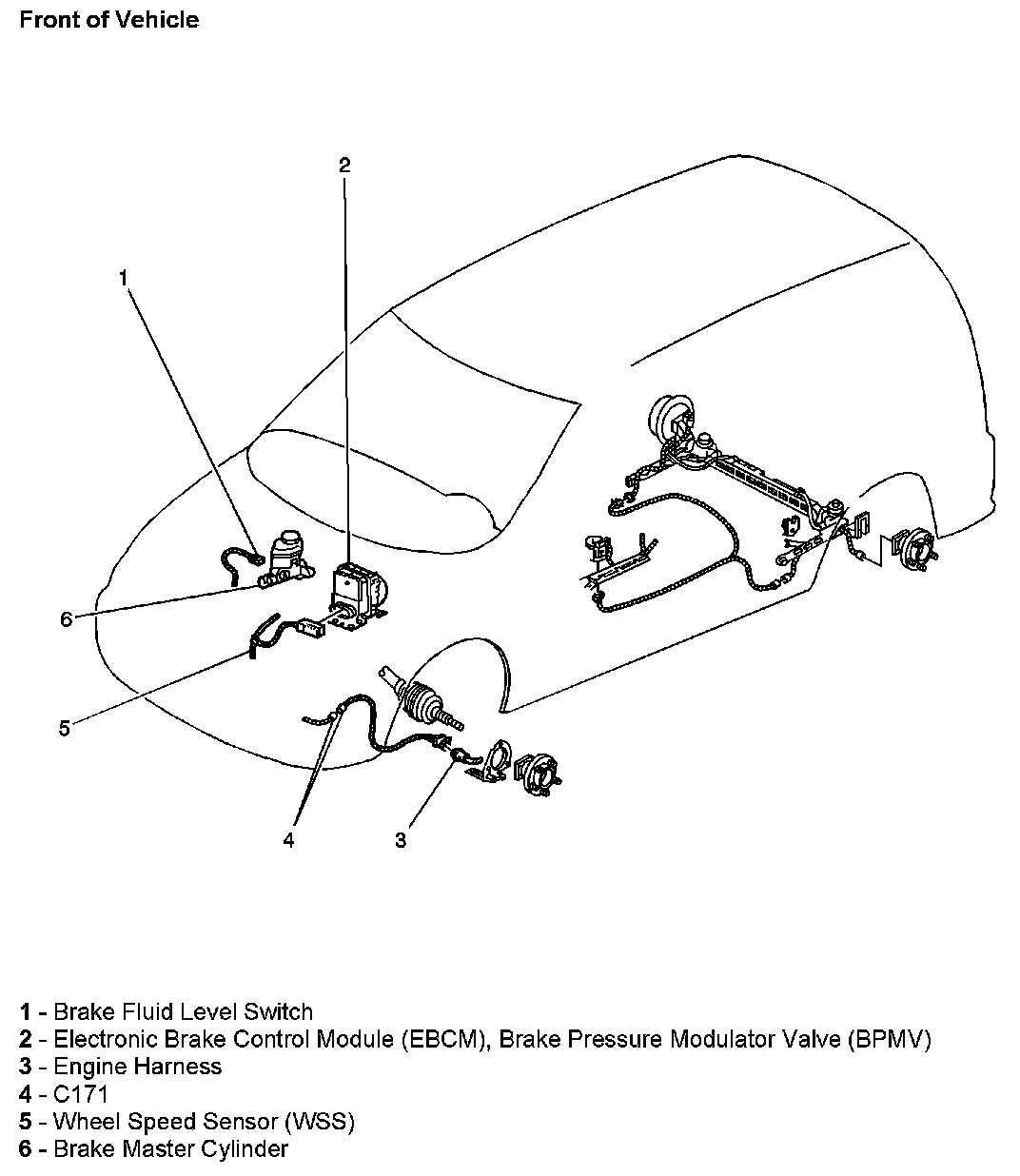 Front of Vehicle

2

1

6

5

4

3

1 - Brake Fluid Level Switch
2 - Electronic Brake Control Module (EBCM), Brake Pressure Modulator Valve (BPMV)
3 - Engine Harness
4 - C171
5 - Wheel Speed Sensor (WSS)
6 - Brake Master Cylinder