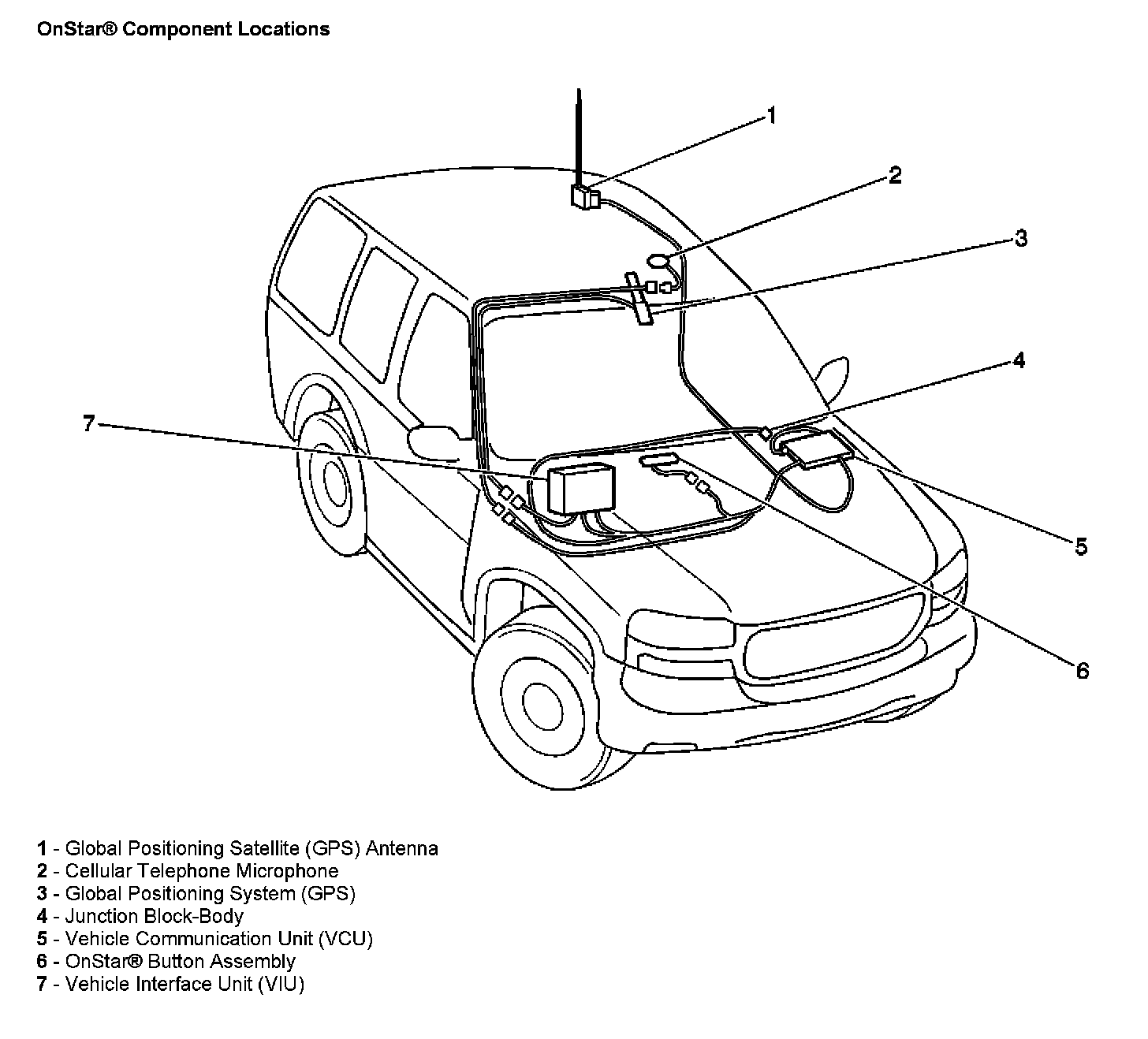 OnStar® Component Locations

1

2

3

4

7

5

6

1 - Global Positioning Satellite (GPS) Antenna
2 - Cellular Telephone Microphone
3 - Global Positioning System (GPS)
4 - Junction Block-Body
5 - Vehicle Communication Unit (VCU)
6 - OnStar® Button Assembly
7 - Vehicle Interface Unit (VIU)