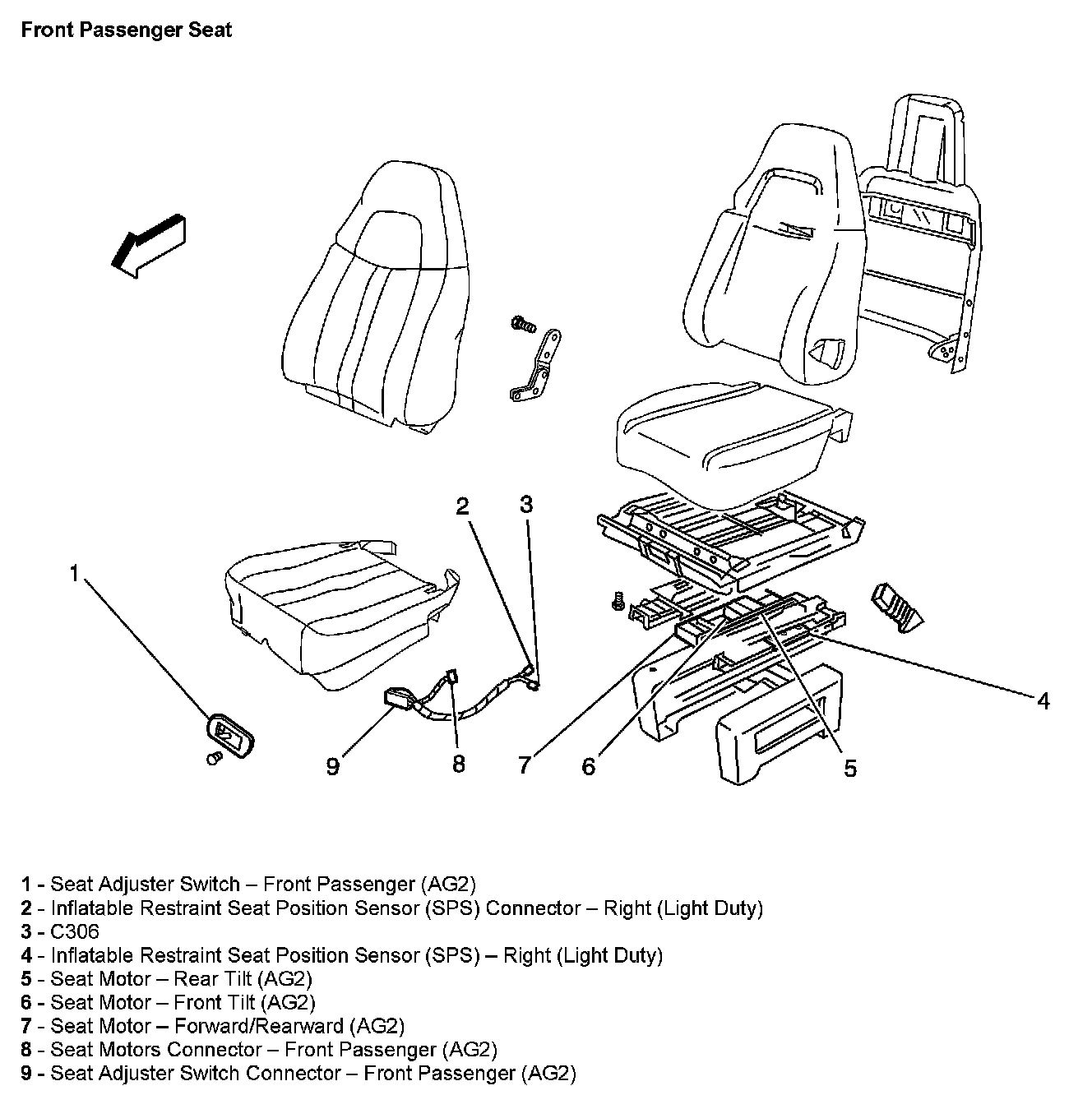 Front Passenger Seat

2
3
1
4
9
8
7
6
5

1 - Seat Adjuster Switch – Front Passenger (AG2)
2 - Inflatable Restraint Seat Position Sensor (SPS) Connector – Right (Light Duty)
3 - C306
4 - Inflatable Restraint Seat Position Sensor (SPS) – Right (Light Duty)
5 - Seat Motor – Rear Tilt (AG2)
6 - Seat Motor – Front Tilt (AG2)
7 - Seat Motor – Forward/Rearward (AG2)
8 - Seat Motors Connector – Front Passenger (AG2)
9 - Seat Adjuster Switch Connector – Front Passenger (AG2)