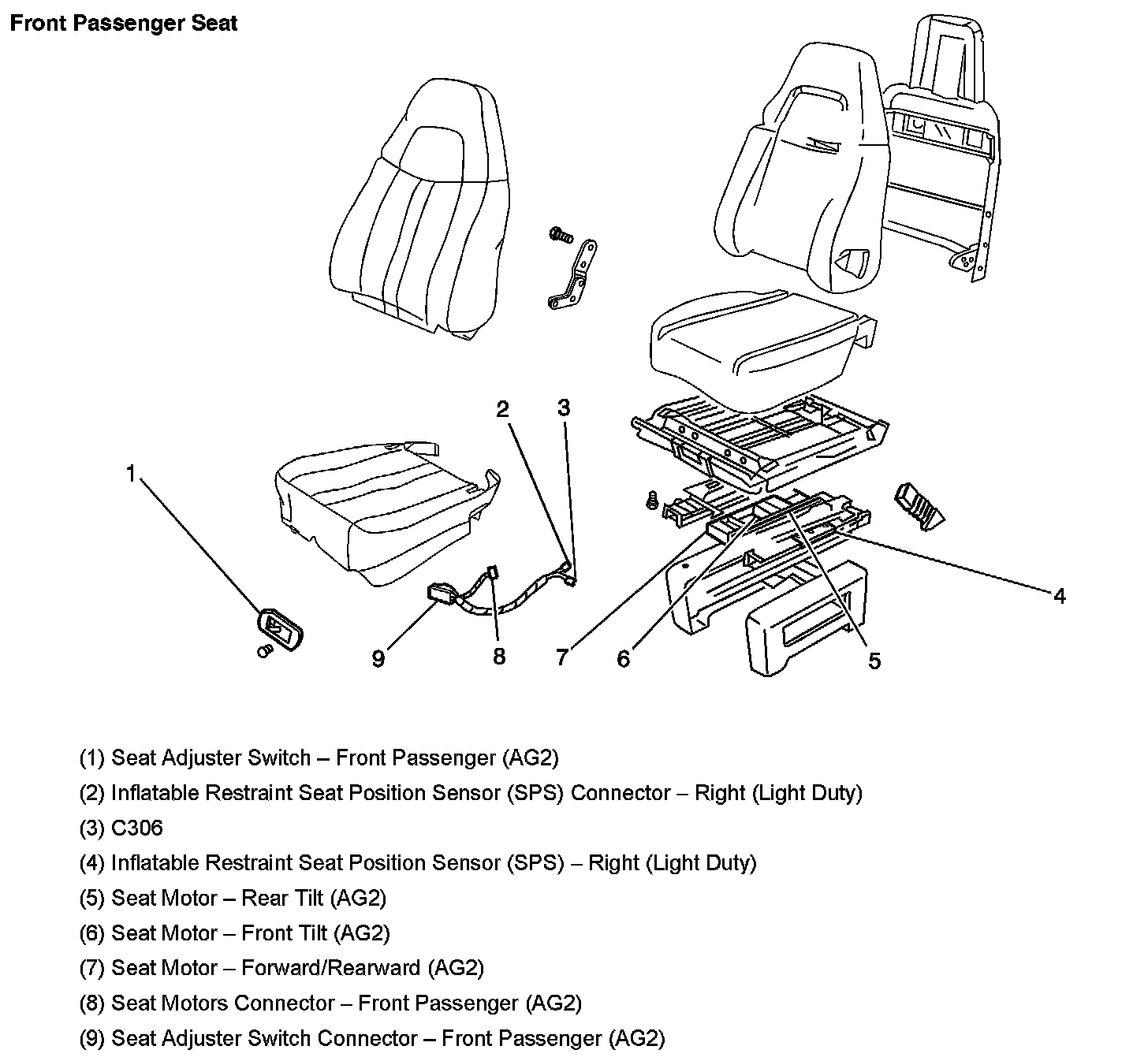 Front Passenger Seat

2
3
1
4
9
8
7
6
5

(1) Seat Adjuster Switch – Front Passenger (AG2)

(2) Inflatable Restraint Seat Position Sensor (SPS) Connector – Right (Light Duty)

(3) C306

(4) Inflatable Restraint Seat Position Sensor (SPS) – Right (Light Duty)

(5) Seat Motor – Rear Tilt (AG2)

(6) Seat Motor – Front Tilt (AG2)

(7) Seat Motor – Forward/Rearward (AG2)

(8) Seat Motors Connector – Front Passenger (AG2)

(9) Seat Adjuster Switch Connector – Front Passenger (AG2)