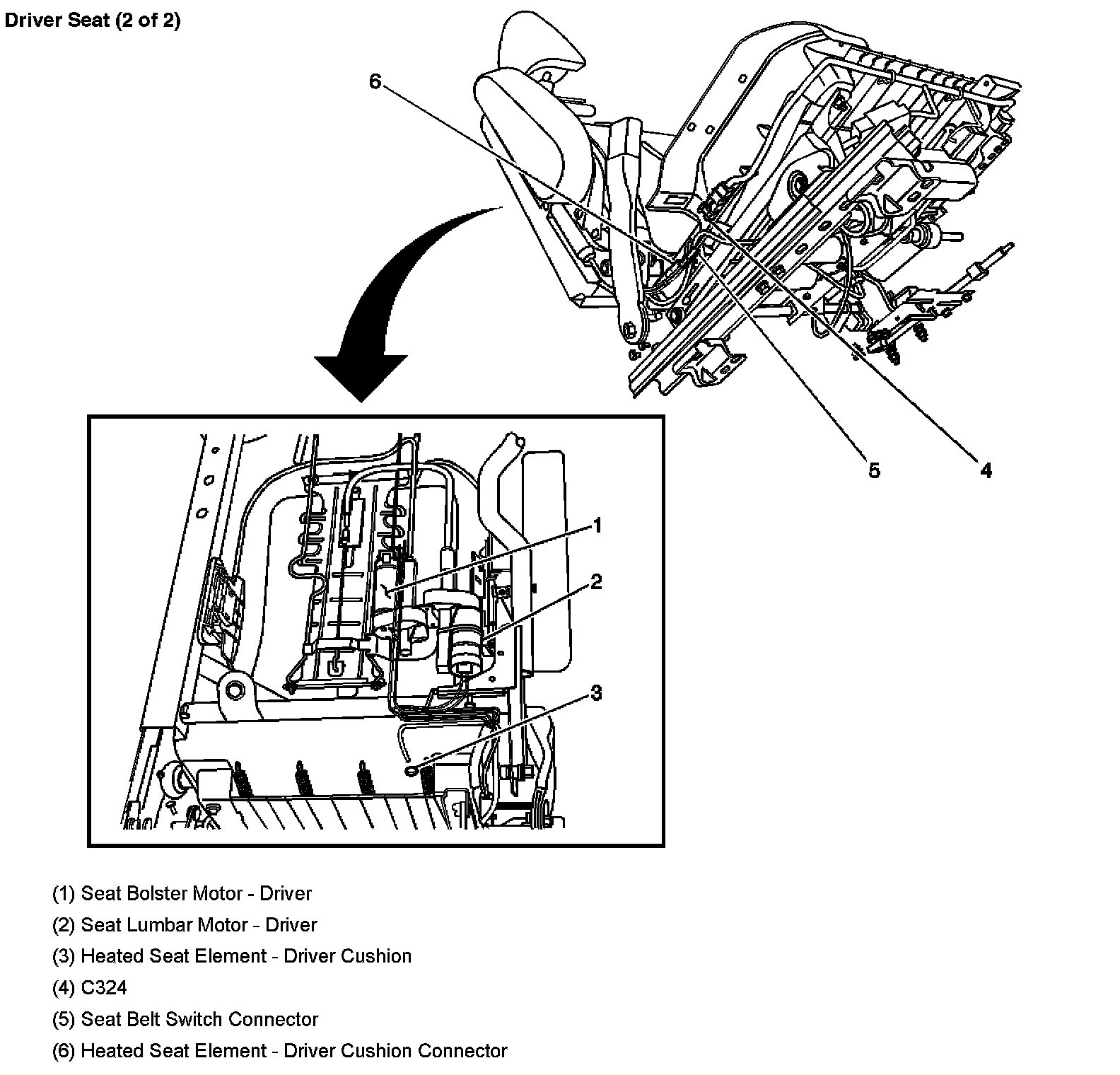 Driver Seat (2 of 2)

6

5

4

1

2

3

(1) Seat Bolster Motor - Driver

(2) Seat Lumbar Motor - Driver

(3) Heated Seat Element - Driver Cushion

(4) C324

(5) Seat Belt Switch Connector

(6) Heated Seat Element - Driver Cushion Connector