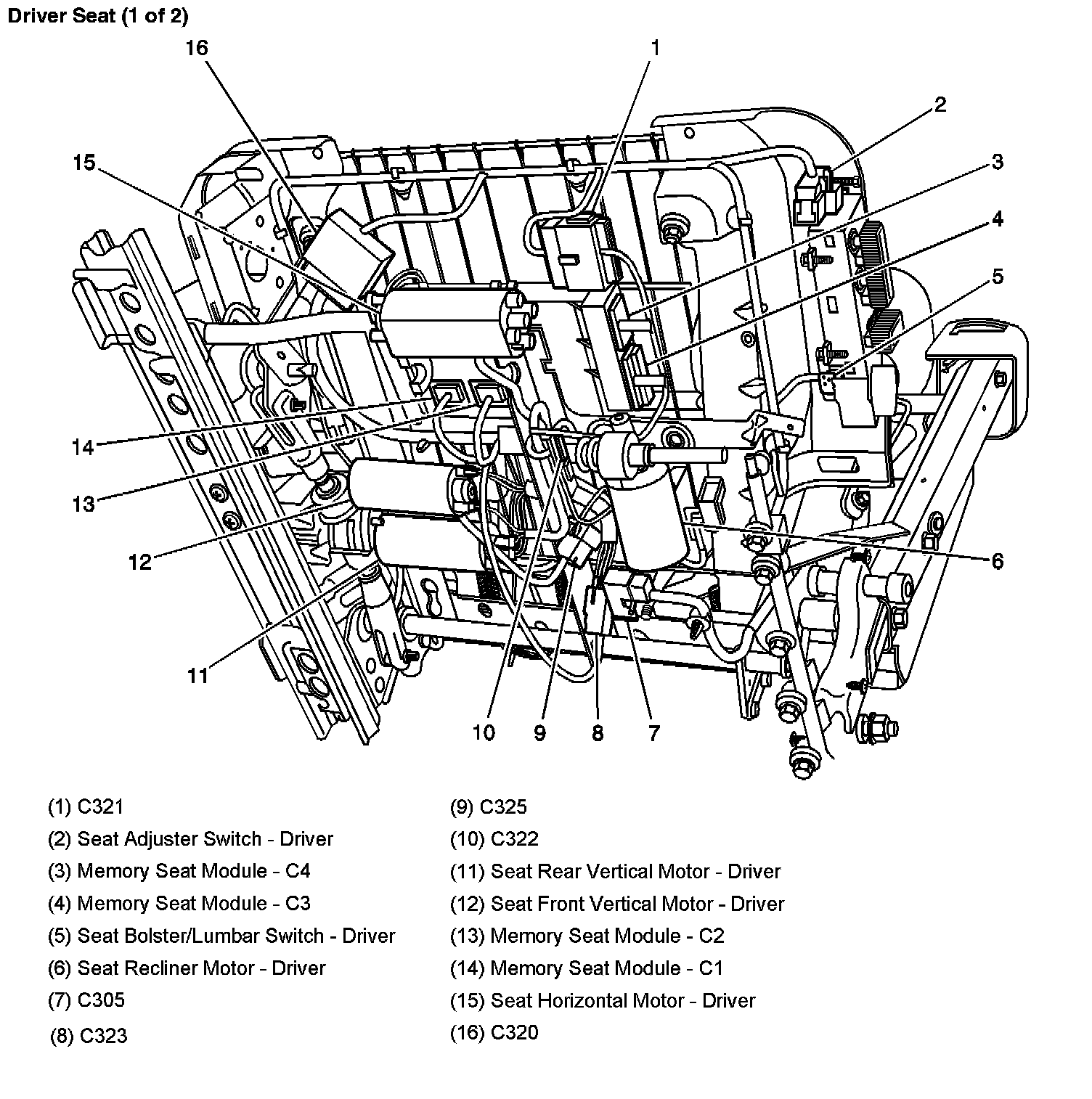 Driver Seat (1 of 2)

16
1
2
15
3
4
5
14
13
12
6
11
10
9
8
7

(1) C321
(2) Seat Adjuster Switch - Driver
(3) Memory Seat Module - C4
(4) Memory Seat Module - C3
(5) Seat Bolster/Lumbar Switch - Driver
(6) Seat Recliner Motor - Driver
(7) C305
(8) C323

(9) C325
(10) C322
(11) Seat Rear Vertical Motor - Driver
(12) Seat Front Vertical Motor - Driver
(13) Memory Seat Module - C2
(14) Memory Seat Module - C1
(15) Seat Horizontal Motor - Driver
(16) C320