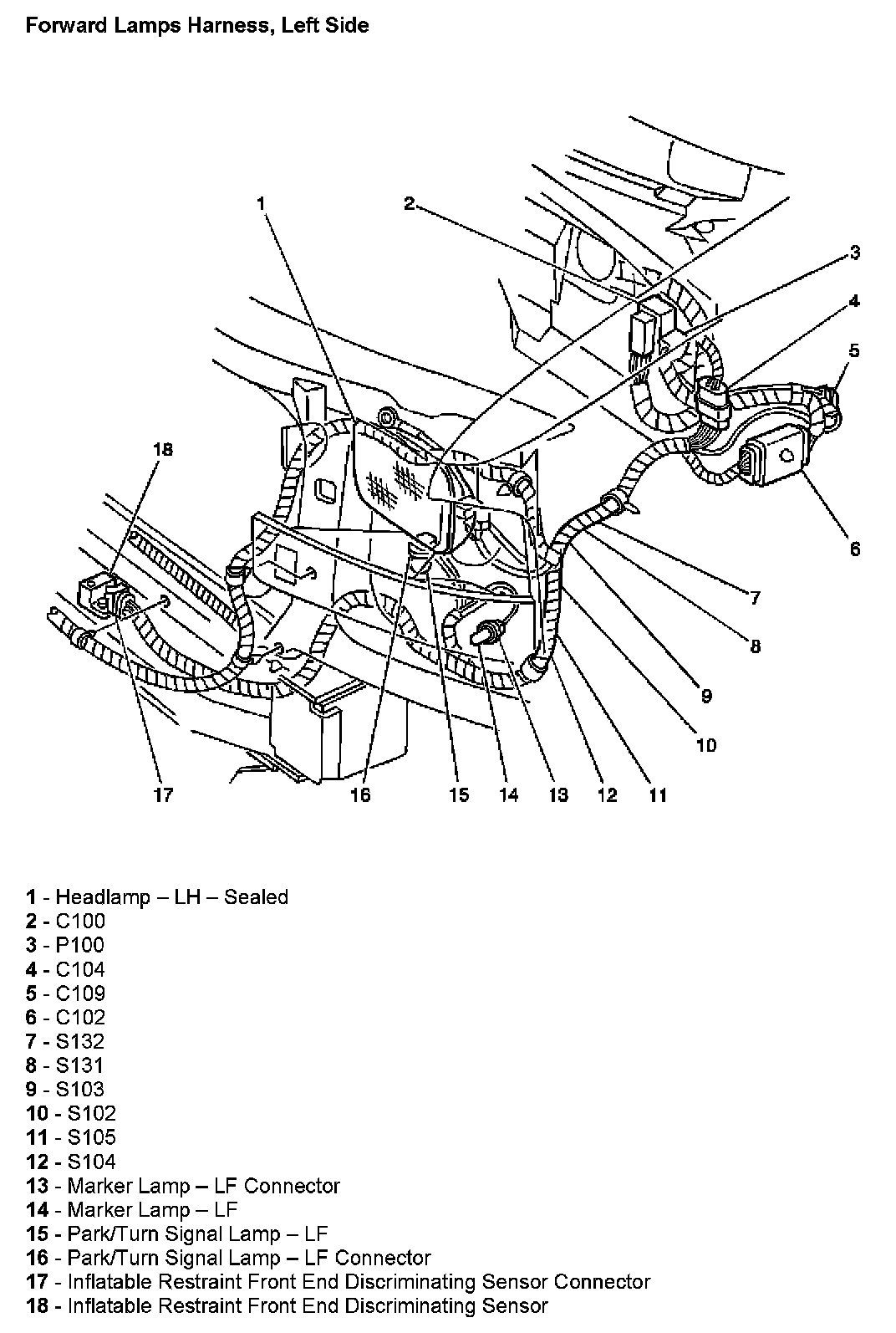 Forward Lamps Harness, Left Side

1
2
3
4
5
18
6
7
8
9
10
17
16
15
14
13
12
11

1 - Headlamp – LH – Sealed
2 - C100
3 - P100
4 - C104
5 - C109
6 - C102
7 - S132
8 - S131
9 - S103
10 - S102
11 - S105
12 - S104
13 - Marker Lamp – LF Connector
14 - Marker Lamp – LF
15 - Park/Turn Signal Lamp – LF
16 - Park/Turn Signal Lamp – LF Connector
17 - Inflatable Restraint Front End Discriminating Sensor Connector
18 - Inflatable Restraint Front End Discriminating Sensor