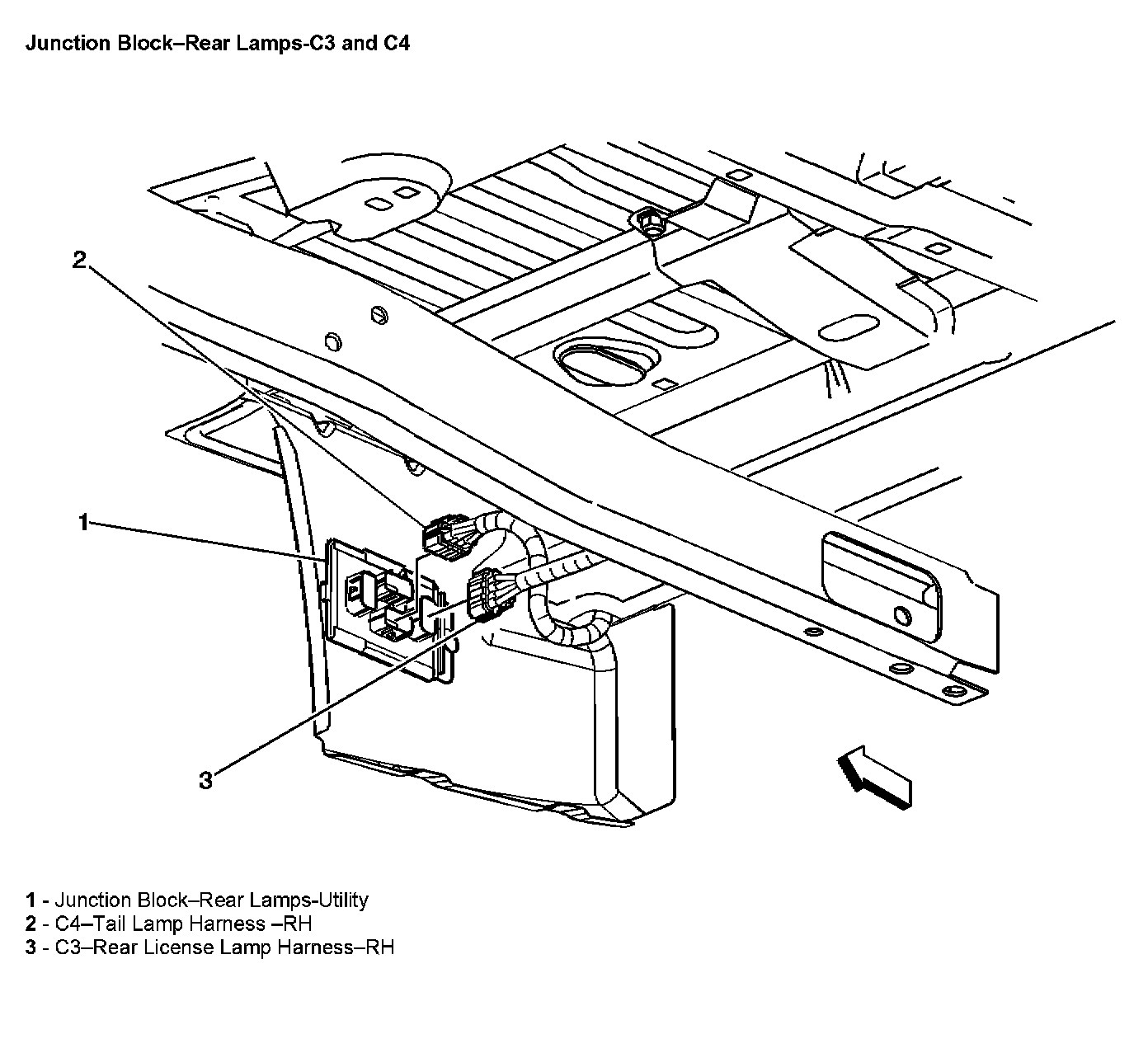 Junction Block–Rear Lamps-C3 and C4

2

1

3

1 - Junction Block–Rear Lamps-Utility
2 - C4–Tail Lamp Harness –RH
3 - C3–Rear License Lamp Harness–RH