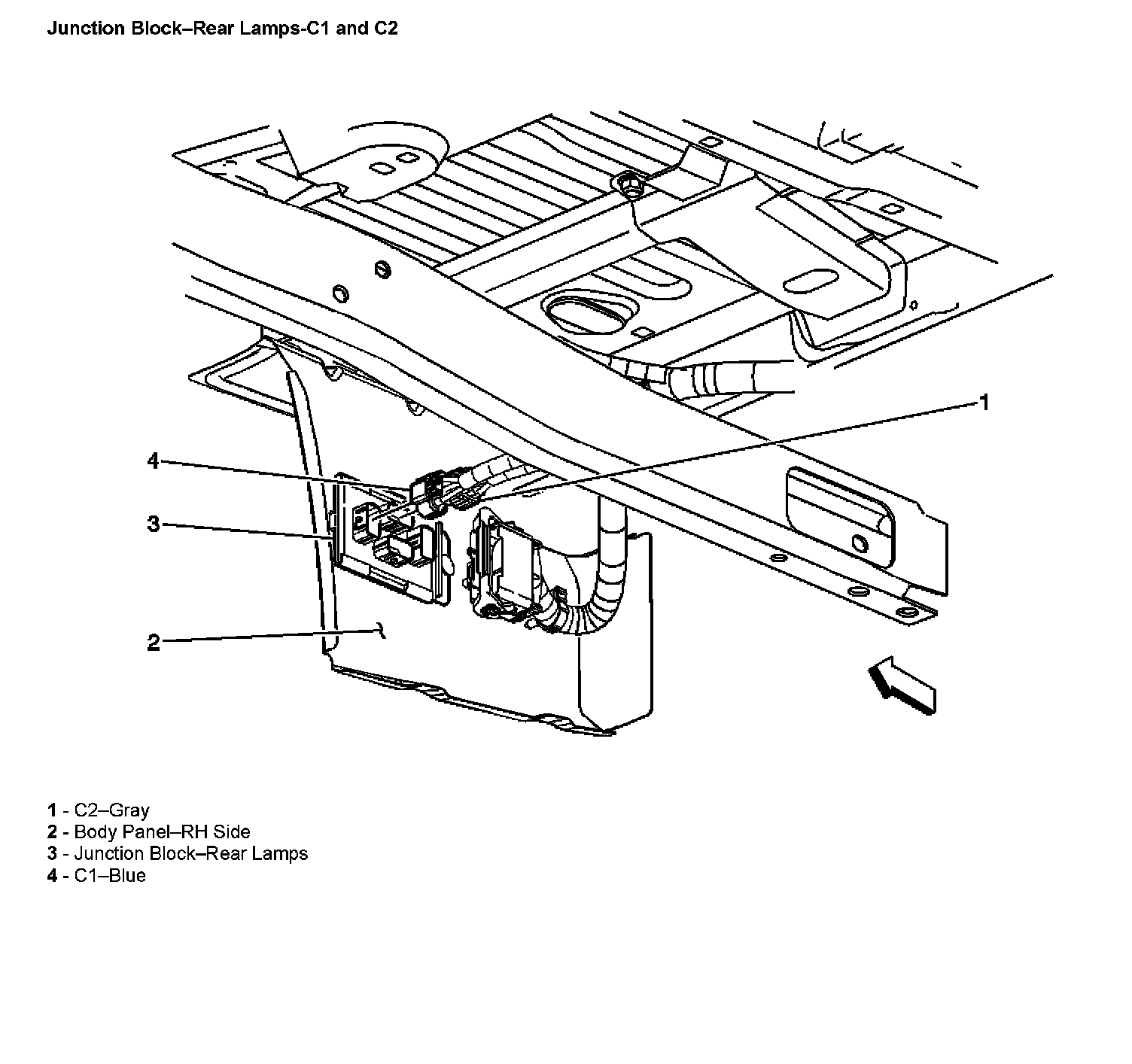 Junction Block–Rear Lamps-C1 and C2

1

4

3

2

1 - C2–Gray
2 - Body Panel–RH Side
3 - Junction Block–Rear Lamps
4 - C1–Blue