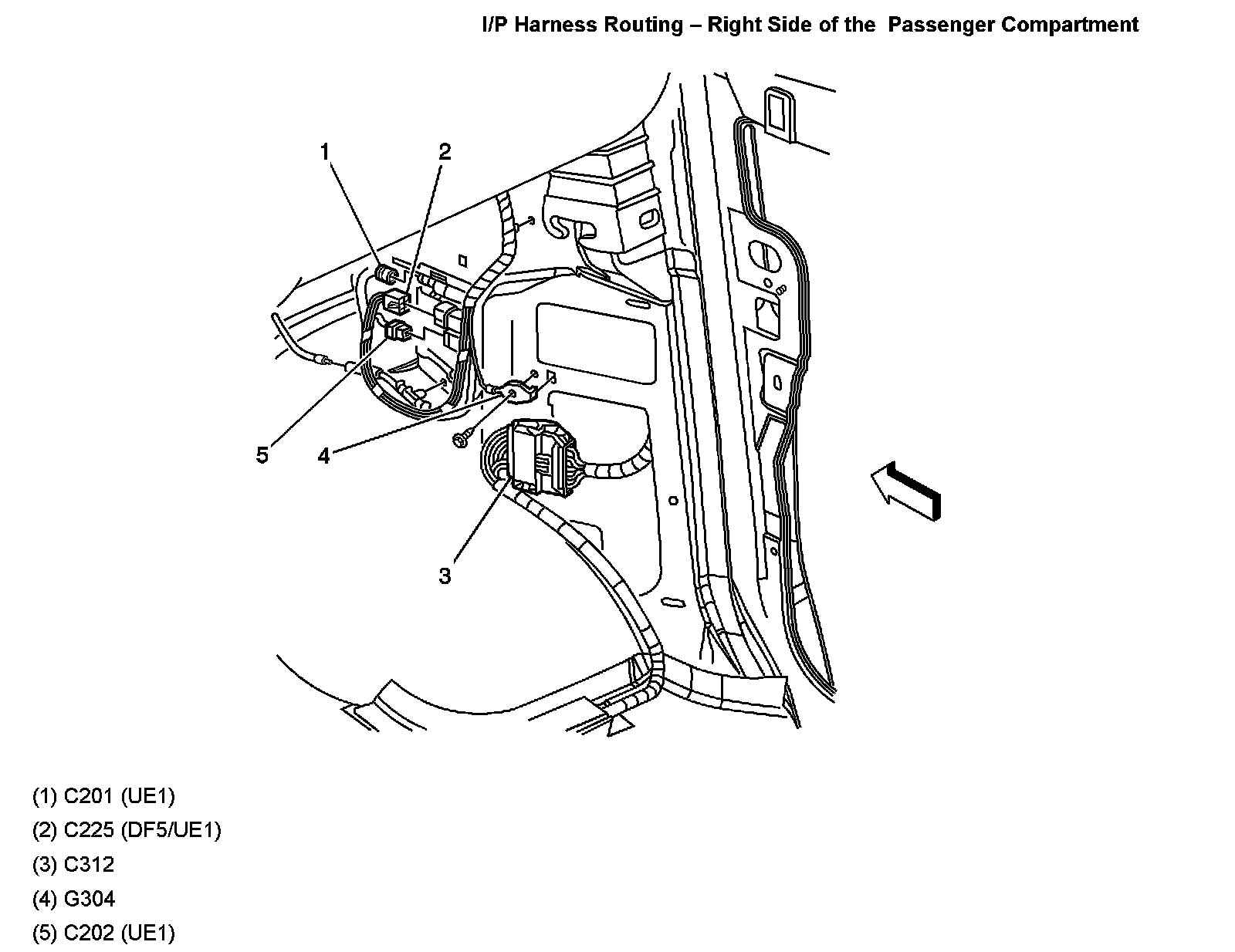 I/P Harness Routing – Right Side of the Passenger Compartment

1
2
5
4
3

(1) C201 (UE1)
(2) C225 (DF5/UE1)
(3) C312
(4) G304
(5) C202 (UE1)