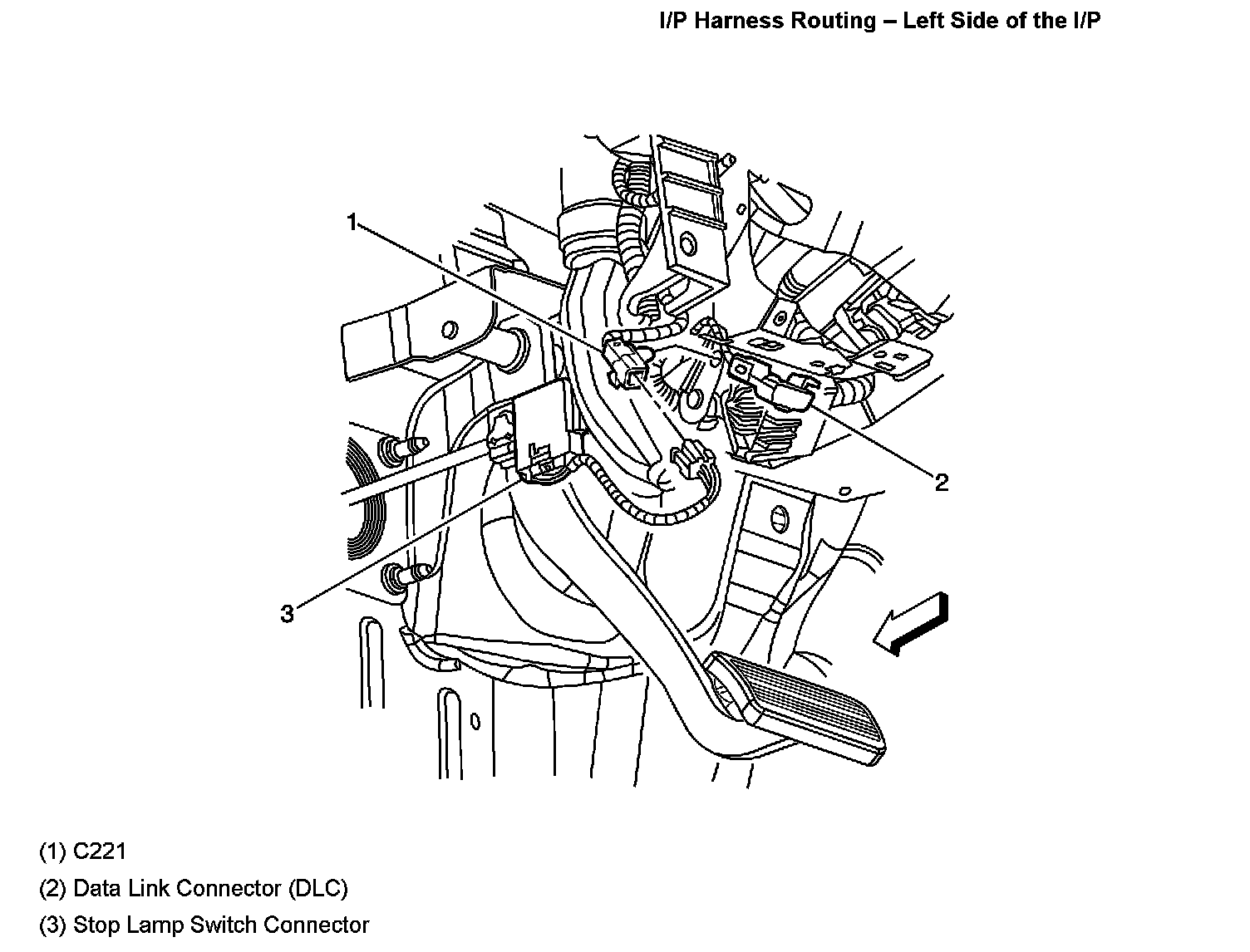 I/P Harness Routing – Left Side of the I/P

1

2

3

(1) C221

(2) Data Link Connector (DLC)

(3) Stop Lamp Switch Connector