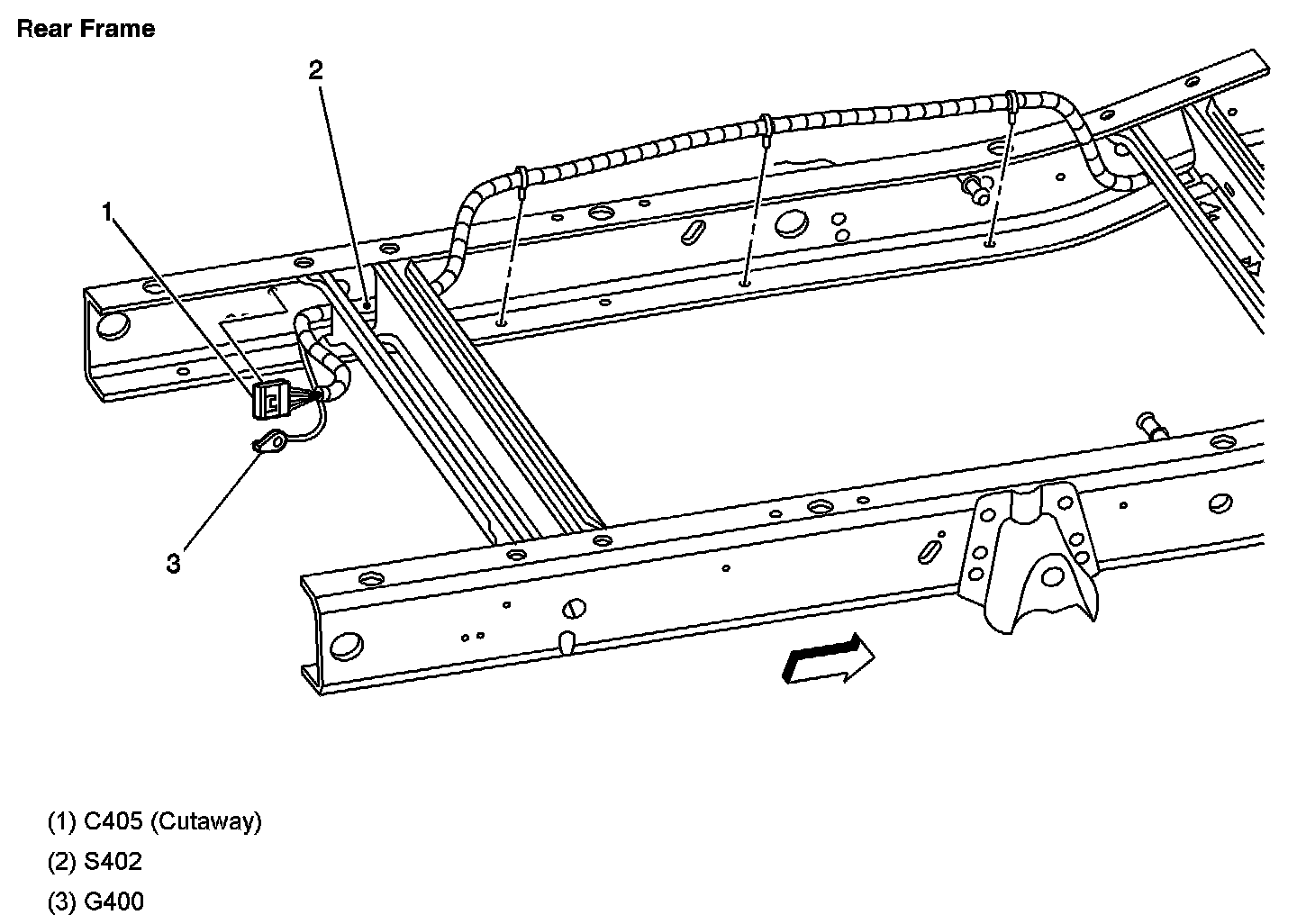 Rear Frame

2

1

3

(1) C405 (Cutaway)

(2) S402

(3) G400