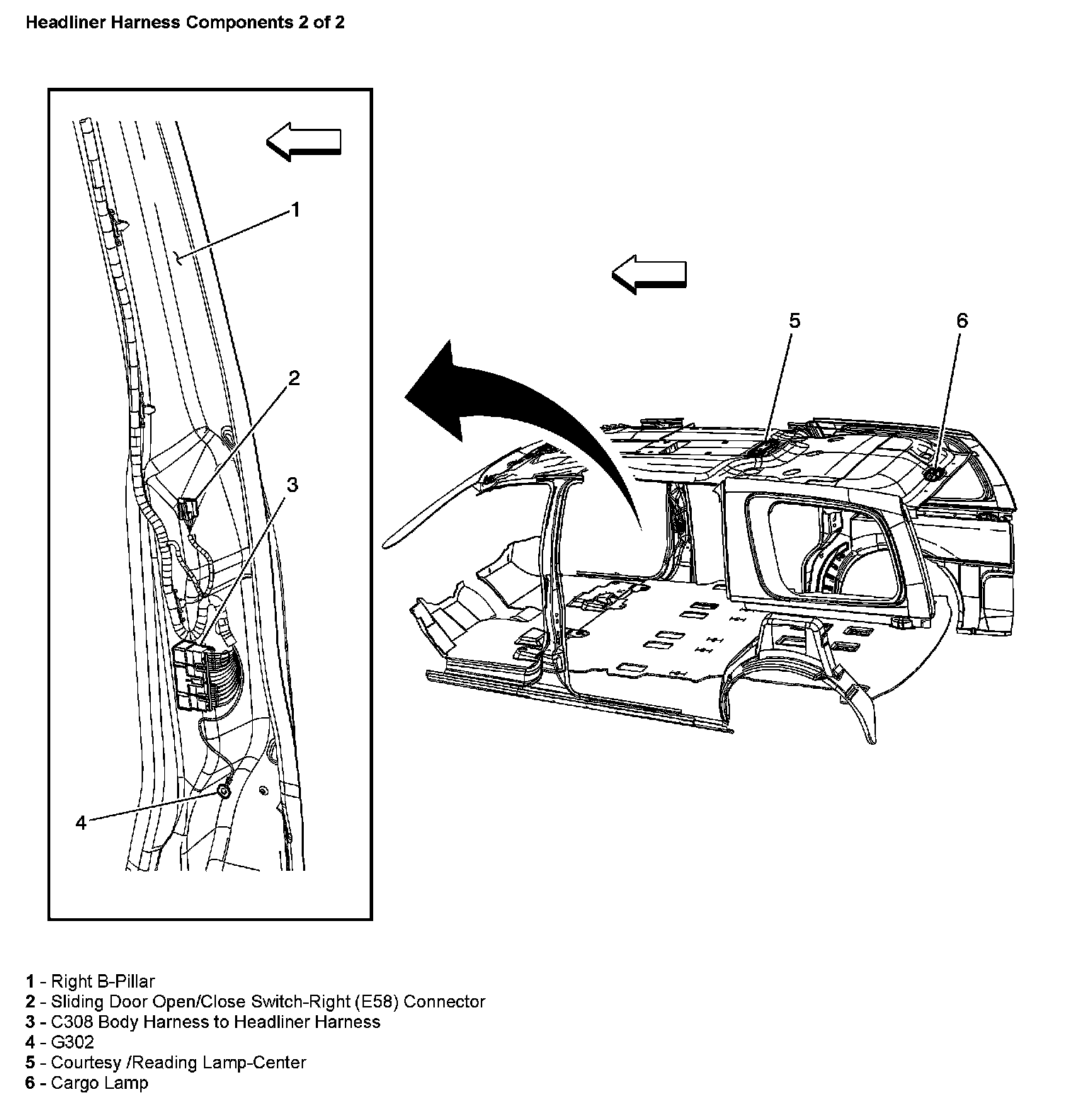 Headliner Harness Components 2 of 2

1

2

3

4

5

6

1 - Right B-Pillar
2 - Sliding Door Open/Close Switch-Right (E58) Connector
3 - C308 Body Harness to Headliner Harness
4 - G302
5 - Courtesy /Reading Lamp-Center
6 - Cargo Lamp