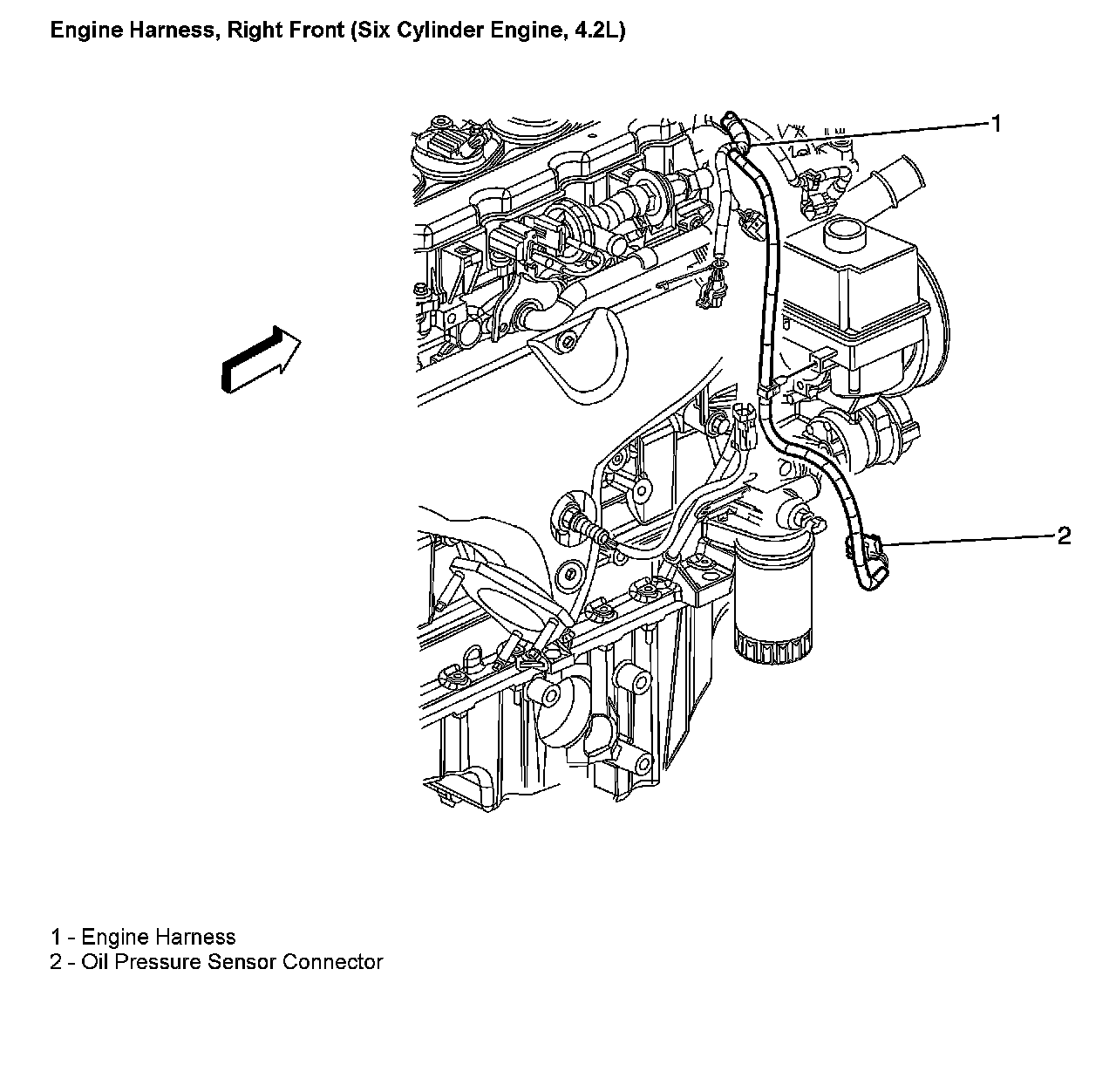 Engine Harness, Right Front (Six Cylinder Engine, 4.2L)

1

2

1 - Engine Harness
2 - Oil Pressure Sensor Connector