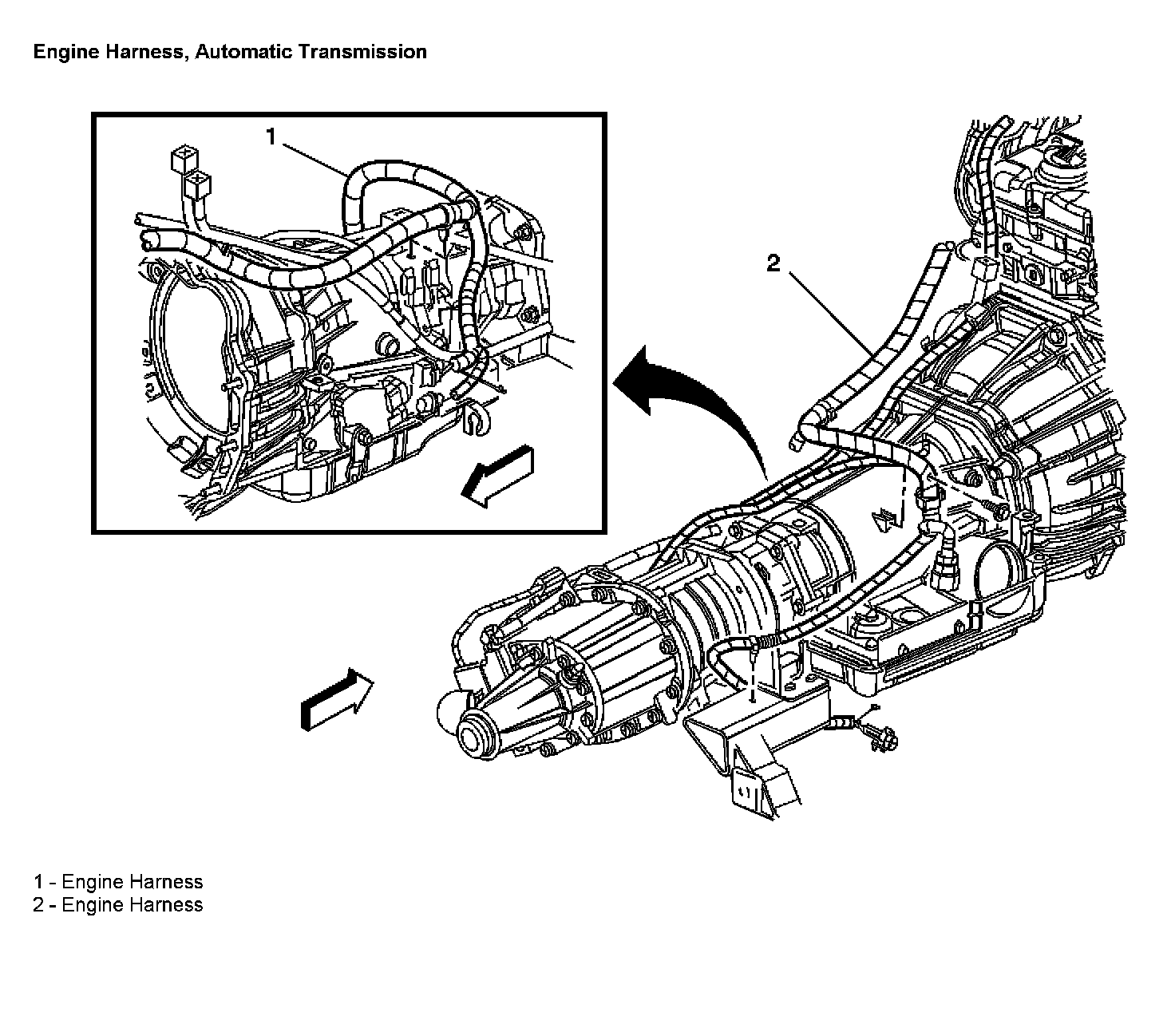 Engine Harness, Automatic Transmission

1

2

1 - Engine Harness
2 - Engine Harness