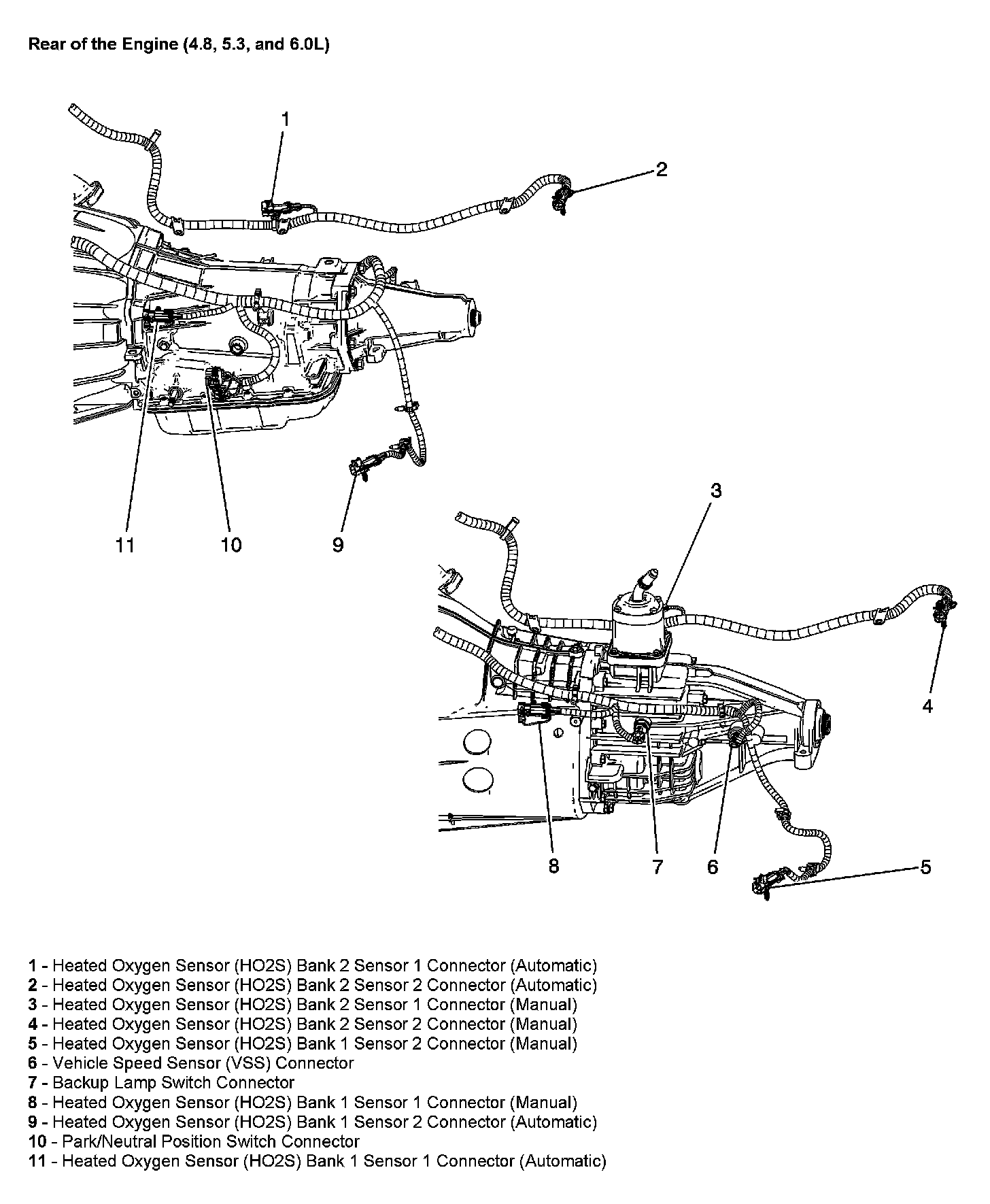 Rear of the Engine (4.8, 5.3, and 6.0L)

1
2
11
10
9
3
4
8
7
6
5

1 - Heated Oxygen Sensor (HO2S) Bank 2 Sensor 1 Connector (Automatic)
2 - Heated Oxygen Sensor (HO2S) Bank 2 Sensor 2 Connector (Automatic)
3 - Heated Oxygen Sensor (HO2S) Bank 2 Sensor 1 Connector (Manual)
4 - Heated Oxygen Sensor (HO2S) Bank 2 Sensor 2 Connector (Manual)
5 - Heated Oxygen Sensor (HO2S) Bank 1 Sensor 2 Connector (Manual)
6 - Vehicle Speed Sensor (VSS) Connector
7 - Backup Lamp Switch Connector
8 - Heated Oxygen Sensor (HO2S) Bank 1 Sensor 1 Connector (Manual)
9 - Heated Oxygen Sensor (HO2S) Bank 1 Sensor 2 Connector (Automatic)
10 - Park/Neutral Position Switch Connector
11 - Heated Oxygen Sensor (HO2S) Bank 1 Sensor 1 Connector (Automatic)