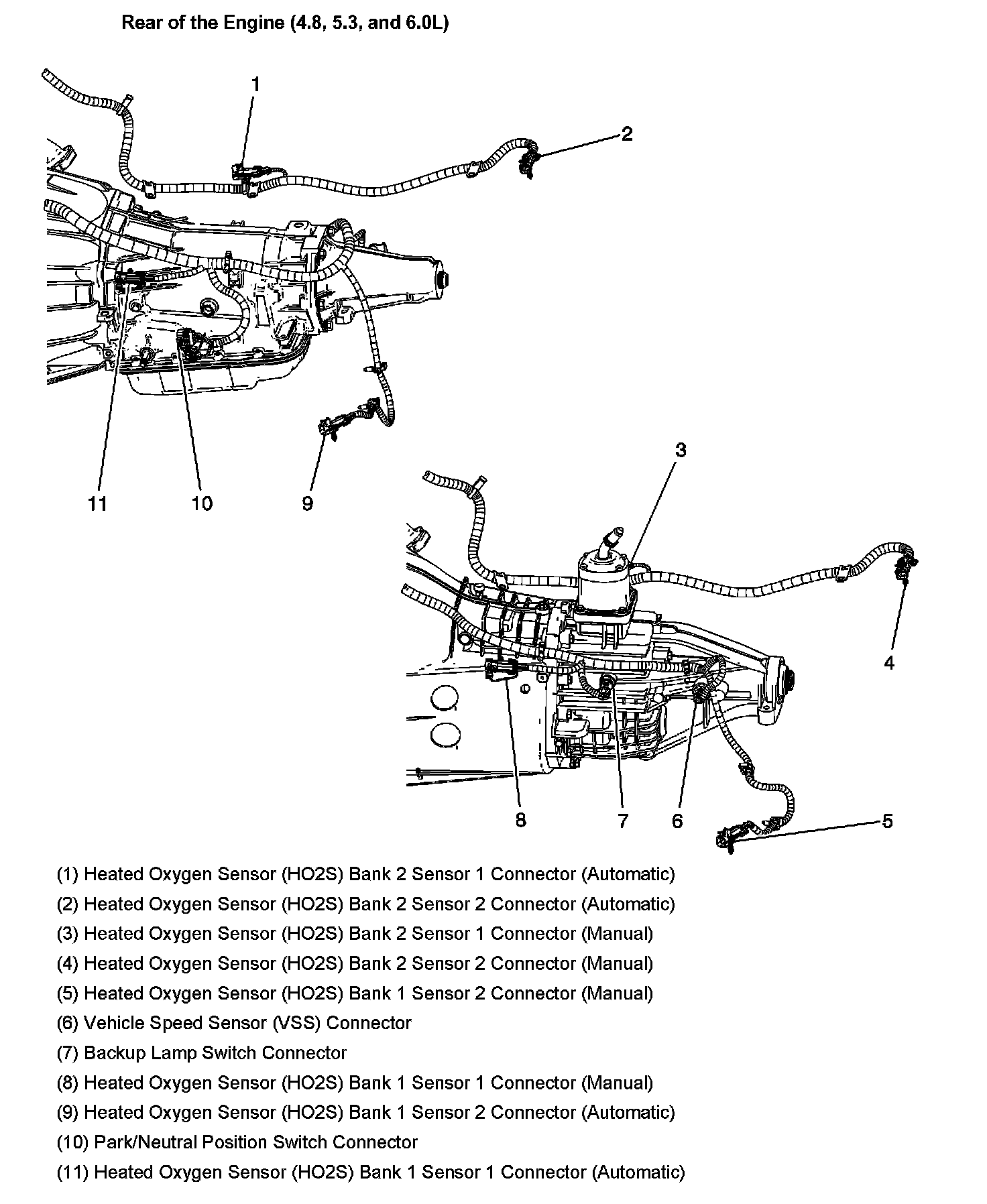 Rear of the Engine (4.8, 5.3, and 6.0L)

1
2
11
10
9
3
4
8
7
6
5

(1) Heated Oxygen Sensor (HO2S) Bank 2 Sensor 1 Connector (Automatic)
(2) Heated Oxygen Sensor (HO2S) Bank 2 Sensor 2 Connector (Automatic)
(3) Heated Oxygen Sensor (HO2S) Bank 2 Sensor 1 Connector (Manual)
(4) Heated Oxygen Sensor (HO2S) Bank 2 Sensor 2 Connector (Manual)
(5) Heated Oxygen Sensor (HO2S) Bank 1 Sensor 2 Connector (Manual)
(6) Vehicle Speed Sensor (VSS) Connector
(7) Backup Lamp Switch Connector
(8) Heated Oxygen Sensor (HO2S) Bank 1 Sensor 1 Connector (Manual)
(9) Heated Oxygen Sensor (HO2S) Bank 1 Sensor 2 Connector (Automatic)
(10) Park/Neutral Position Switch Connector
(11) Heated Oxygen Sensor (HO2S) Bank 1 Sensor 1 Connector (Automatic)