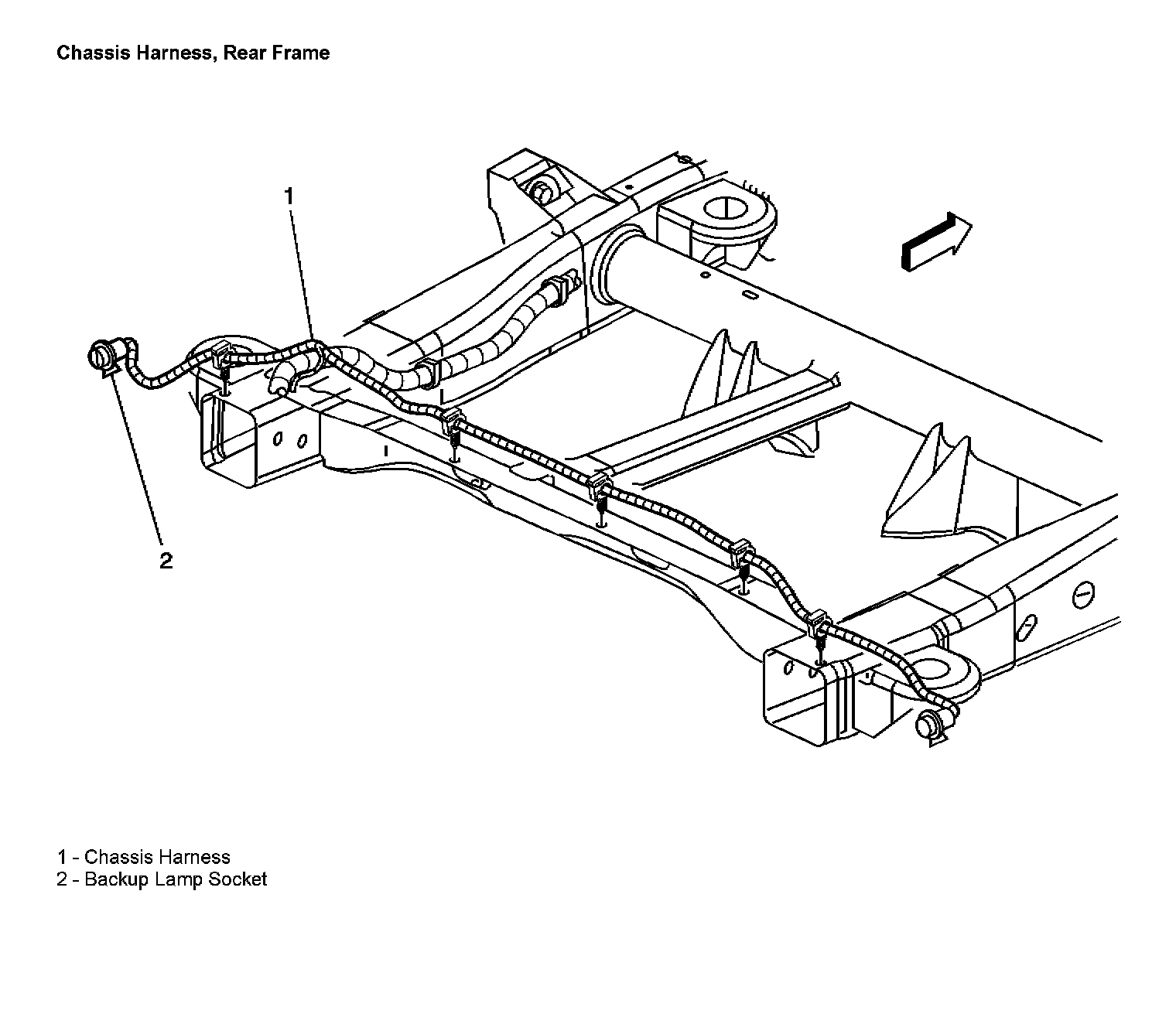 Chassis Harness, Rear Frame

1

2

1 - Chassis Harness
2 - Backup Lamp Socket