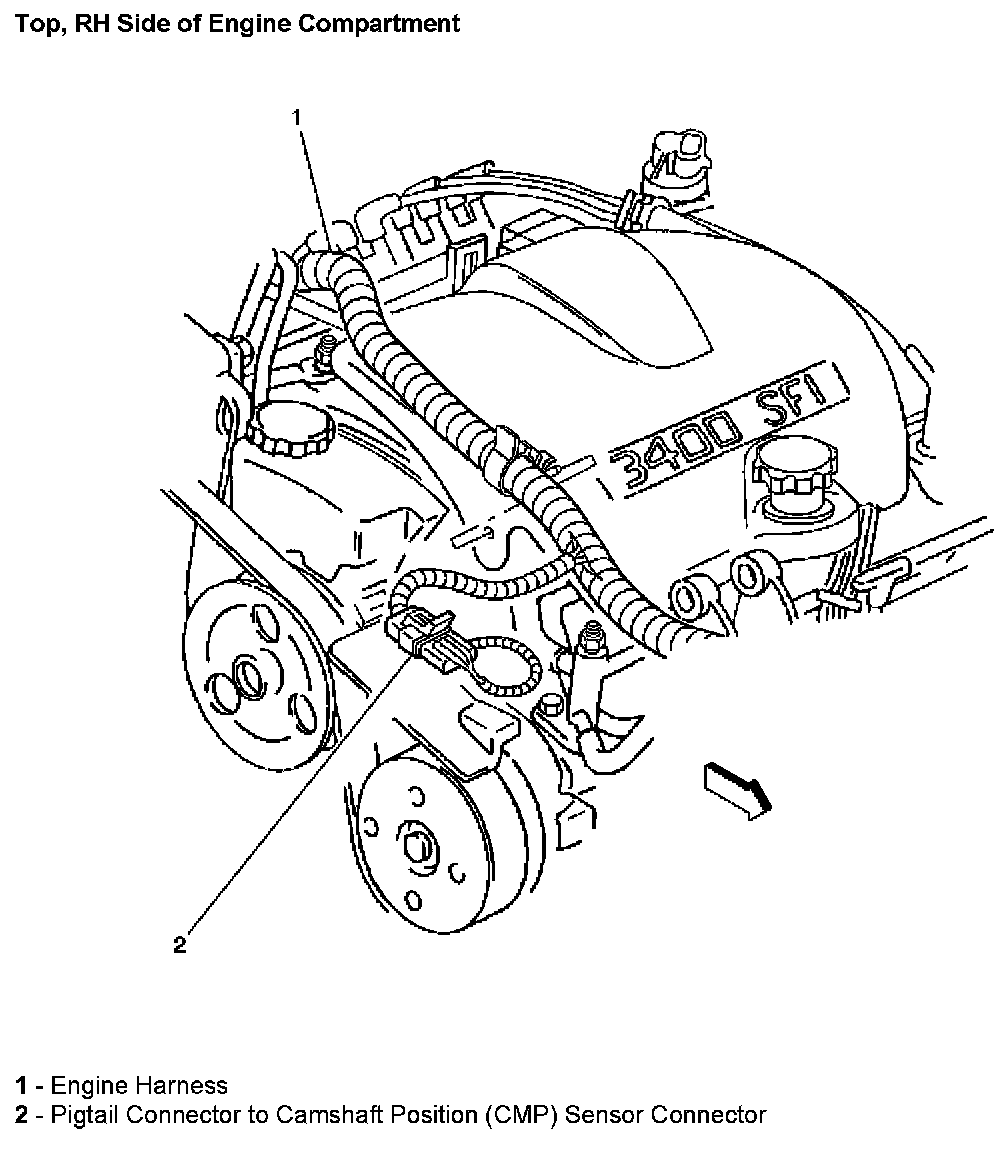 Top, RH Side of Engine Compartment

1

3400 SFI

2

1 - Engine Harness
2 - Pigtail Connector to Camshaft Position (CMP) Sensor Connector