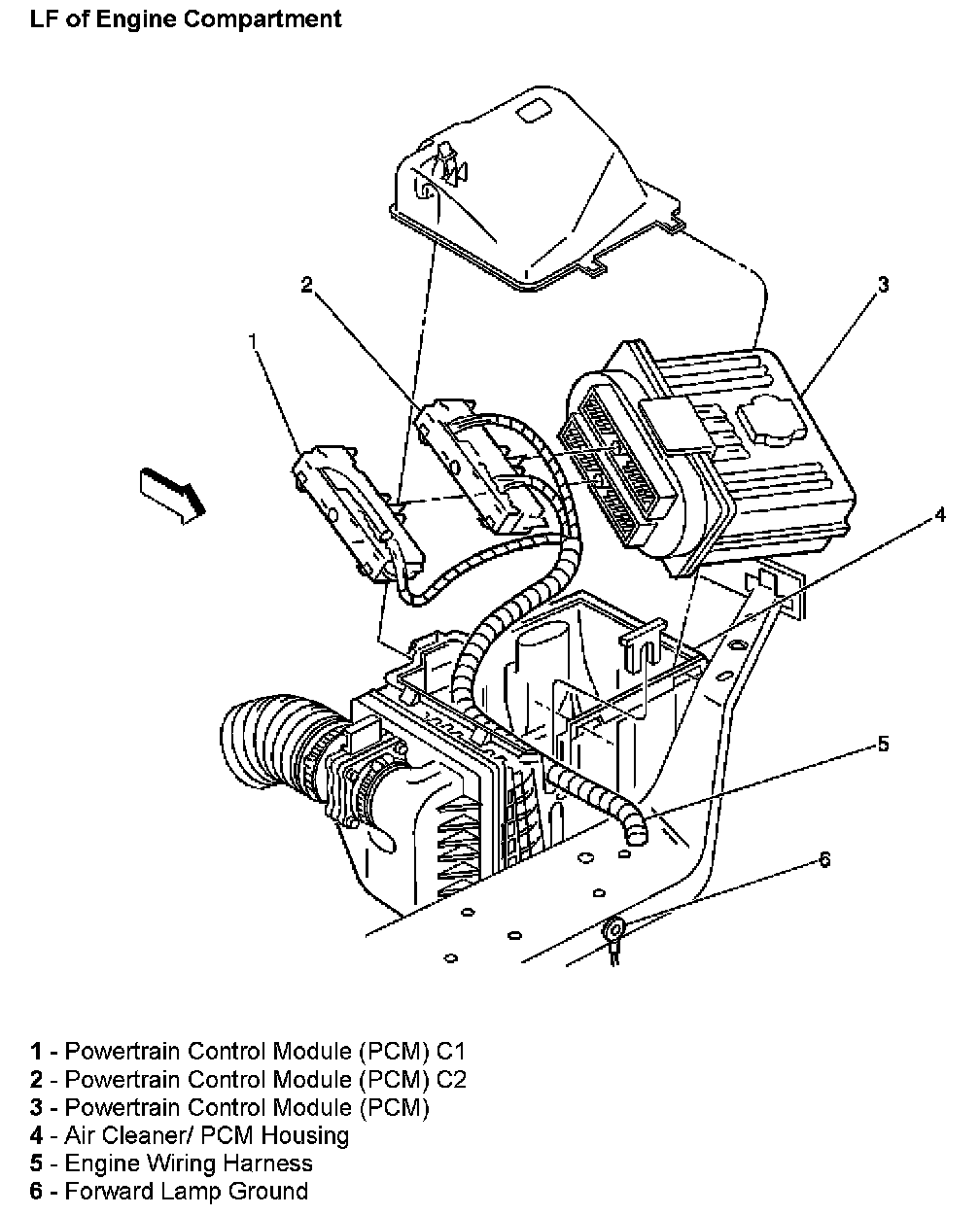 LF of Engine Compartment

2

3

1

4

5

6

1 - Powertrain Control Module (PCM) C1
2 - Powertrain Control Module (PCM) C2
3 - Powertrain Control Module (PCM)
4 - Air Cleaner/ PCM Housing
5 - Engine Wiring Harness
6 - Forward Lamp Ground