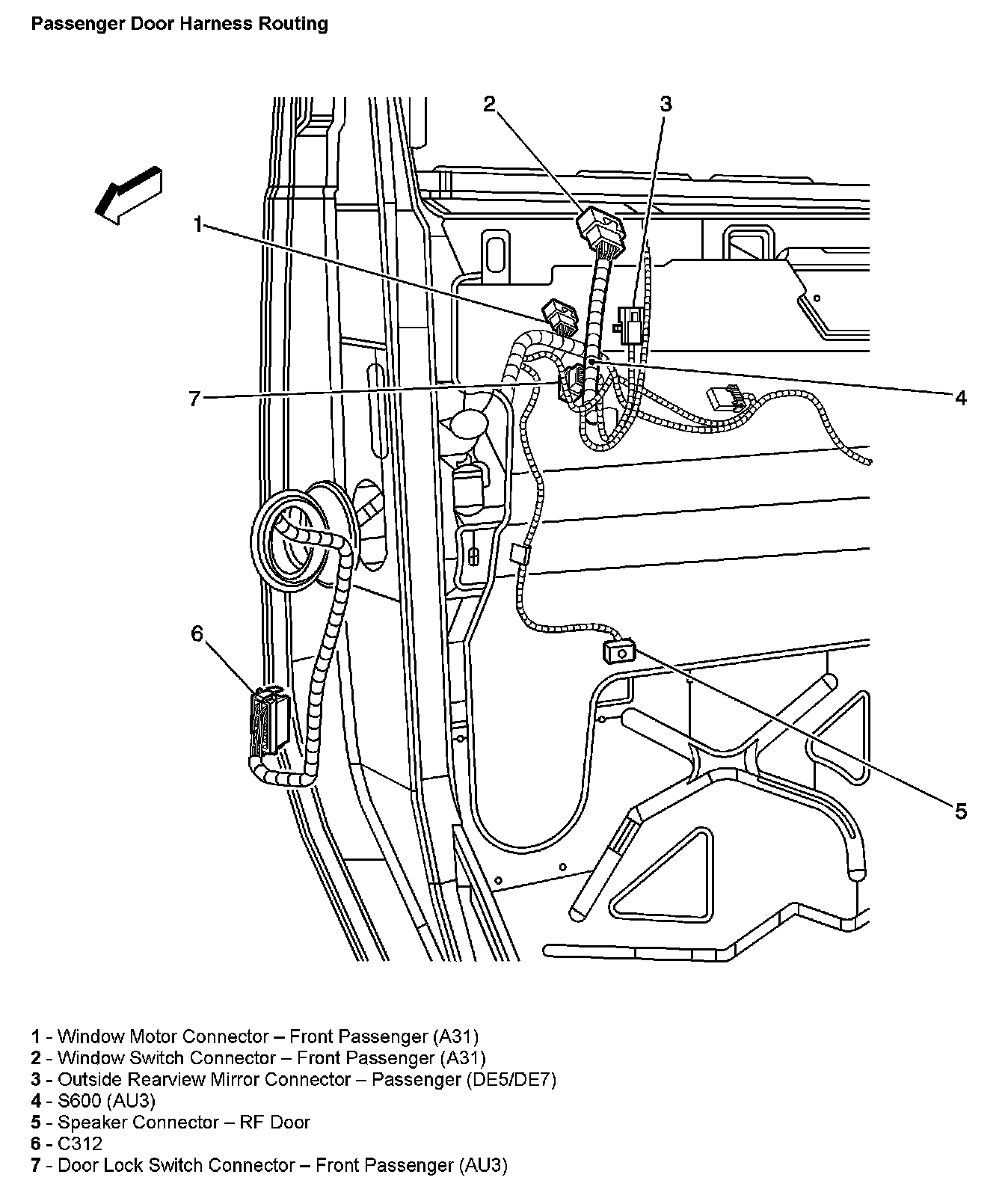 Passenger Door Harness Routing

2
3
1
7
4
6
5

1 - Window Motor Connector – Front Passenger (A31)
2 - Window Switch Connector – Front Passenger (A31)
3 - Outside Rearview Mirror Connector – Passenger (DE5/DE7)
4 - S600 (AU3)
5 - Speaker Connector – RF Door
6 - C312
7 - Door Lock Switch Connector – Front Passenger (AU3)