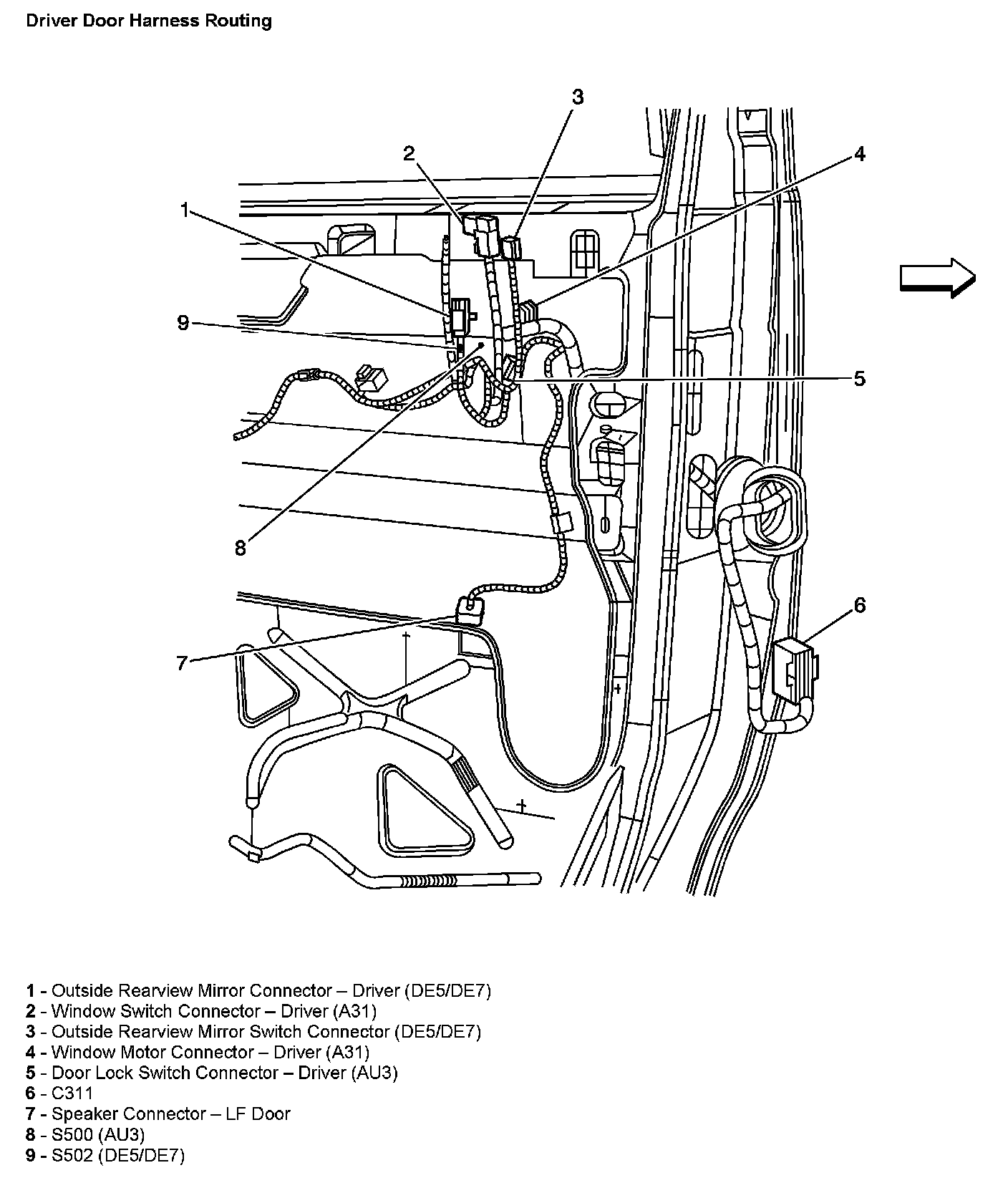 Driver Door Harness Routing

3
2
4
1
9
5
8
6
7

1 - Outside Rearview Mirror Connector – Driver (DE5/DE7)
2 - Window Switch Connector – Driver (A31)
3 - Outside Rearview Mirror Switch Connector (DE5/DE7)
4 - Window Motor Connector – Driver (A31)
5 - Door Lock Switch Connector – Driver (AU3)
6 - C311
7 - Speaker Connector – LF Door
8 - S500 (AU3)
9 - S502 (DE5/DE7)