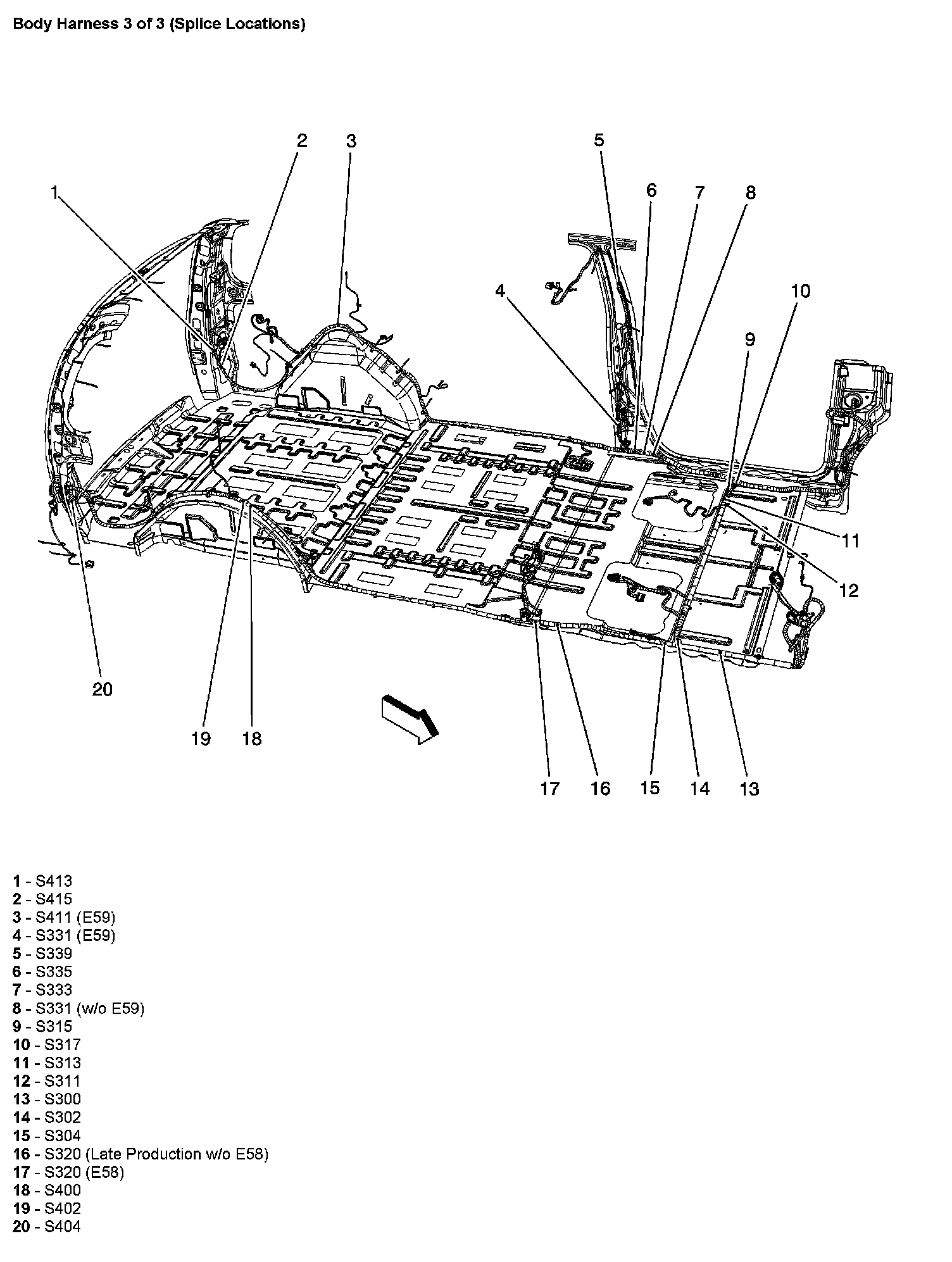 Body Harness 3 of 3 (Splice Locations)

2
3
1
5
6
7
8
4
10
9
11
12
20
19
18
17
16
15
14
13

1 - S413
2 - S415
3 - S411 (E59)
4 - S331 (E59)
5 - S339
6 - S335
7 - S333
8 - S331 (w/o E59)
9 - S315
10 - S317
11 - S313
12 - S311
13 - S300
14 - S302
15 - S304
16 - S320 (Late Production w/o E58)
17 - S320 (E58)
18 - S400
19 - S402
20 - S404