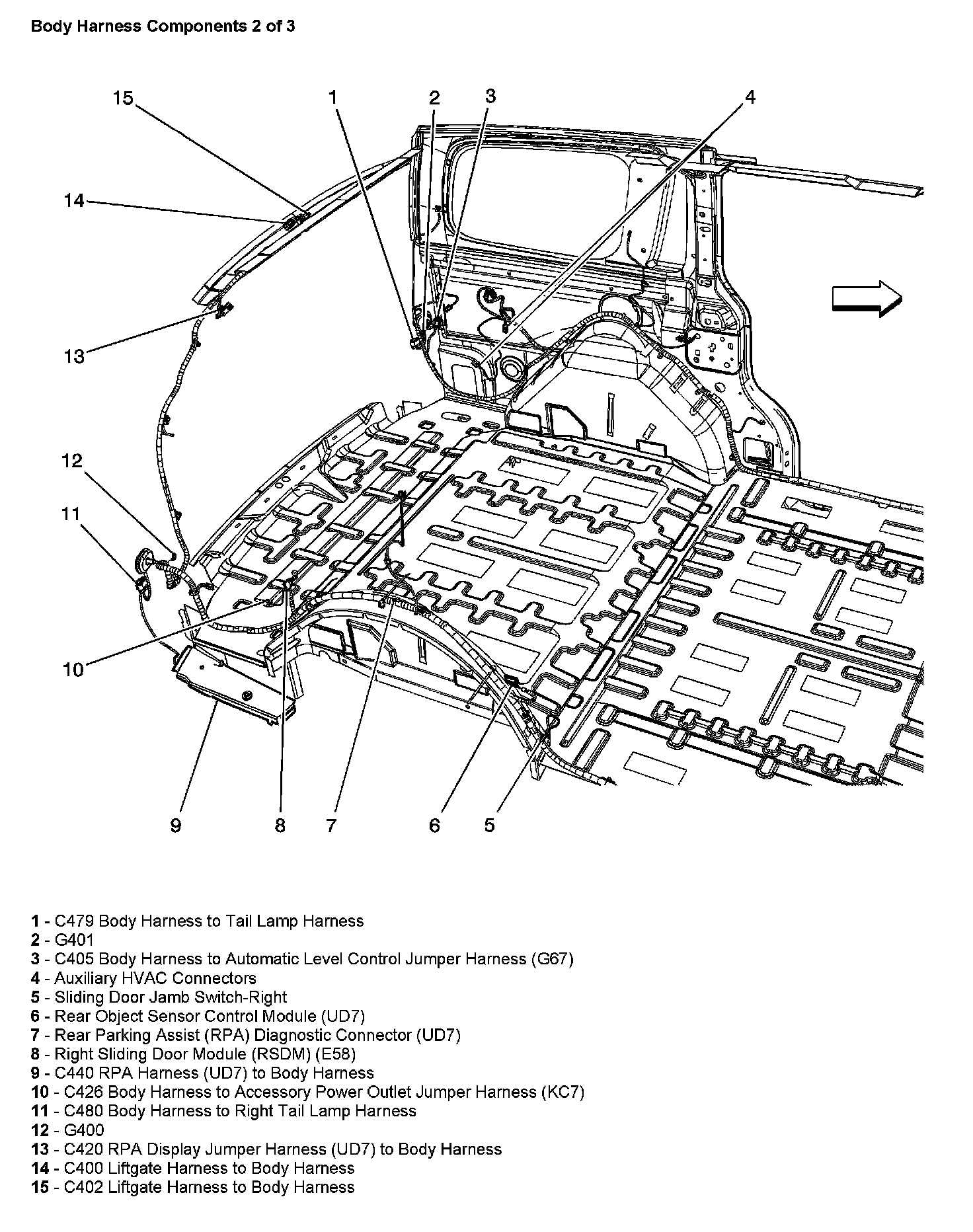 Body Harness Components 2 of 3

15
1
2
3
4
14
13
12
11
10
9
8
7
6
5

1 - C479 Body Harness to Tail Lamp Harness
2 - G401
3 - C405 Body Harness to Automatic Level Control Jumper Harness (G67)
4 - Auxiliary HVAC Connectors
5 - Sliding Door Jamb Switch-Right
6 - Rear Object Sensor Control Module (UD7)
7 - Rear Parking Assist (RPA) Diagnostic Connector (UD7)
8 - Right Sliding Door Module (RSDM) (E58)
9 - C440 RPA Harness (UD7) to Body Harness
10 - C426 Body Harness to Accessory Power Outlet Jumper Harness (KC7)
11 - C480 Body Harness to Right Tail Lamp Harness
12 - G400
13 - C420 RPA Display Jumper Harness (UD7) to Body Harness
14 - C400 Liftgate Harness to Body Harness
15 - C402 Liftgate Harness to Body Harness