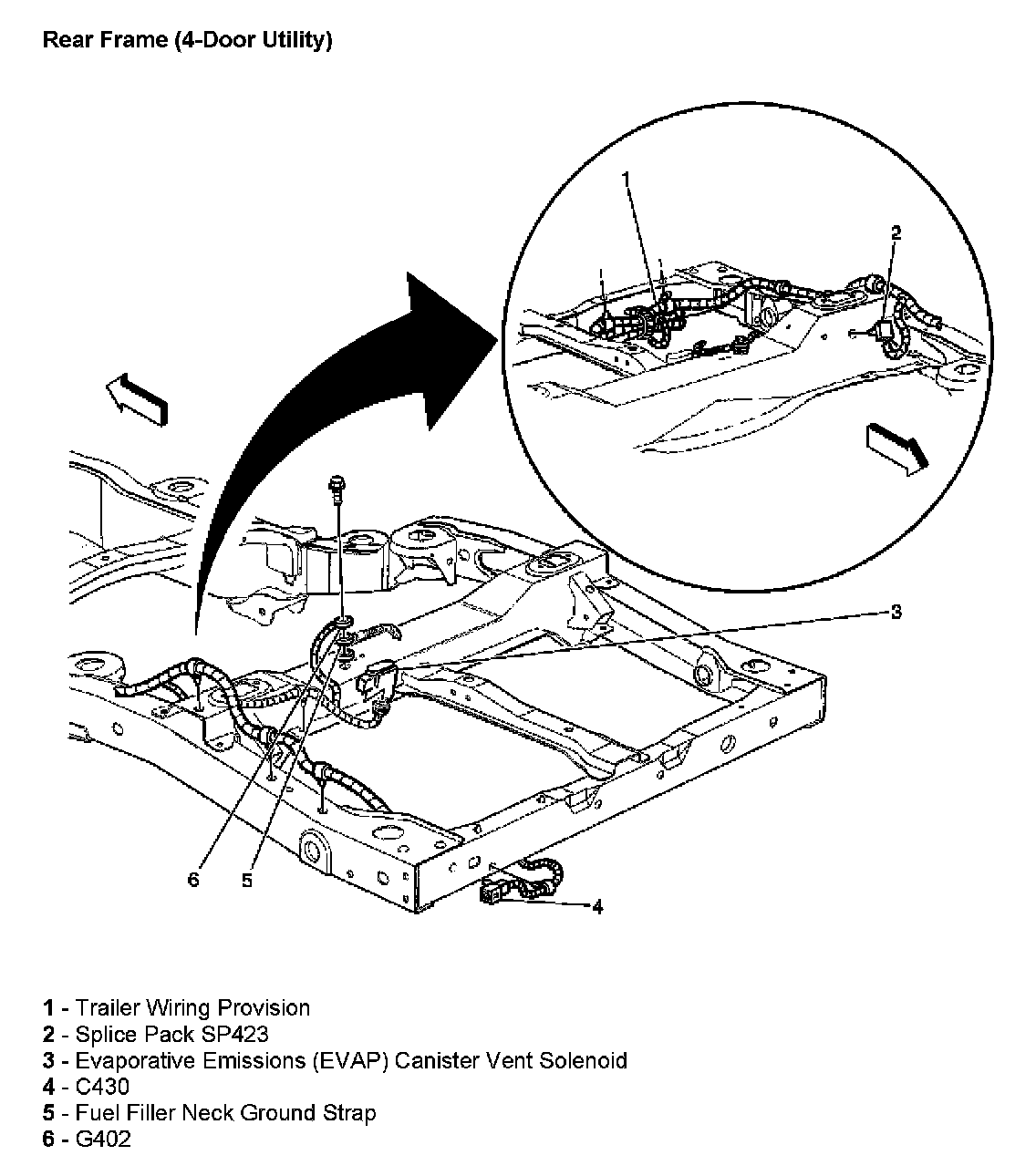 Rear Frame (4-Door Utility)

1

2

3

6

5

4

1 - Trailer Wiring Provision
2 - Splice Pack SP423
3 - Evaporative Emissions (EVAP) Canister Vent Solenoid
4 - C430
5 - Fuel Filler Neck Ground Strap
6 - G402