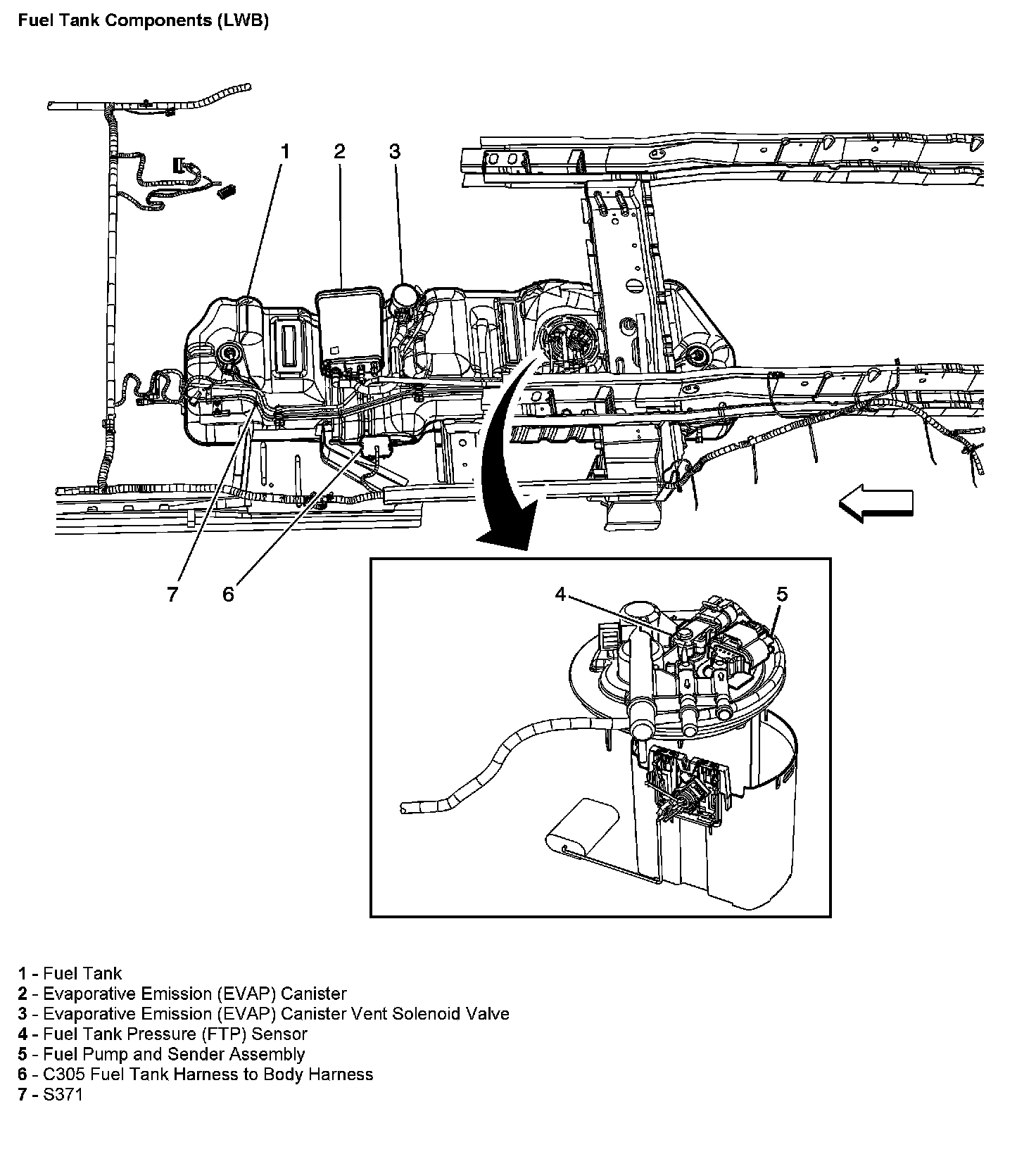 Fuel Tank Components (LWB)

1
2
3
7
6
4
5

1 - Fuel Tank
2 - Evaporative Emission (EVAP) Canister
3 - Evaporative Emission (EVAP) Canister Vent Solenoid Valve
4 - Fuel Tank Pressure (FTP) Sensor
5 - Fuel Pump and Sender Assembly
6 - C305 Fuel Tank Harness to Body Harness
7 - S371