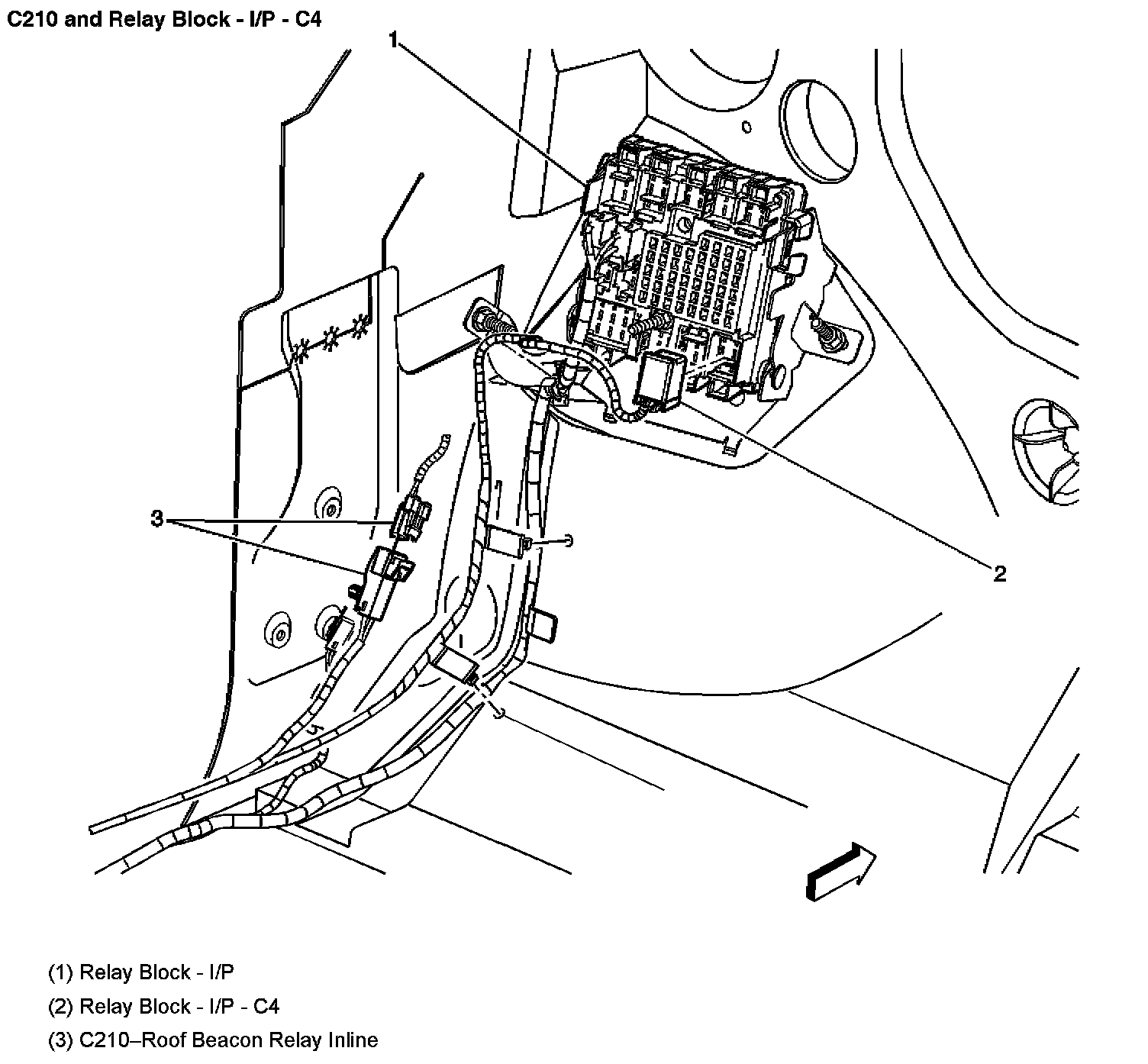 C210 and Relay Block - I/P - C4

1

3

2

(1) Relay Block - I/P

(2) Relay Block - I/P - C4

(3) C210–Roof Beacon Relay Inline