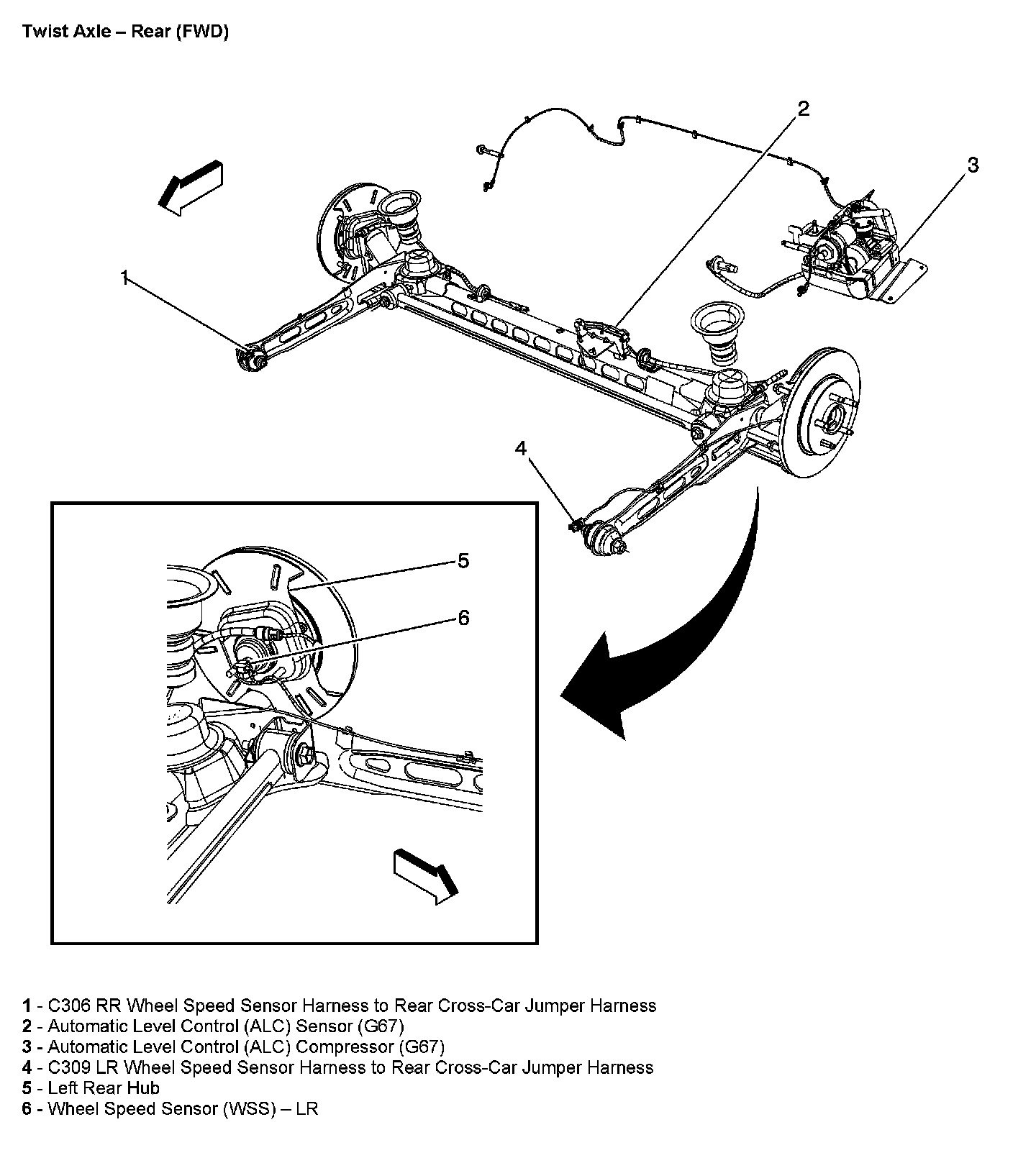 Twist Axle – Rear (FWD)

2

3

1

4

5

6

1 - C306 RR Wheel Speed Sensor Harness to Rear Cross-Car Jumper Harness
2 - Automatic Level Control (ALC) Sensor (G67)
3 - Automatic Level Control (ALC) Compressor (G67)
4 - C309 LR Wheel Speed Sensor Harness to Rear Cross-Car Jumper Harness
5 - Left Rear Hub
6 - Wheel Speed Sensor (WSS) – LR