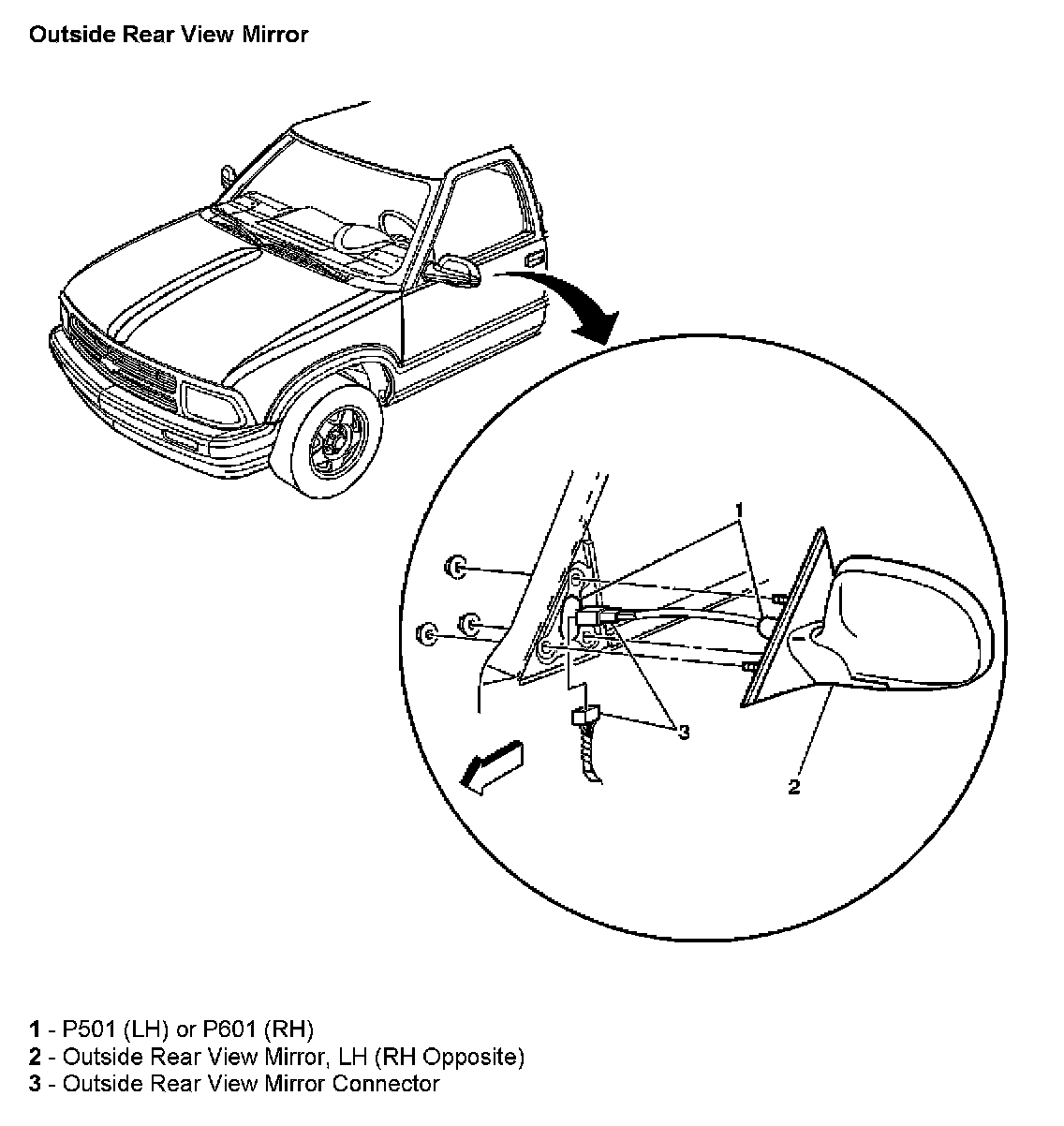 Outside Rear View Mirror

1

3

2

1 - P501 (LH) or P601 (RH)
2 - Outside Rear View Mirror, LH (RH Opposite)
3 - Outside Rear View Mirror Connector